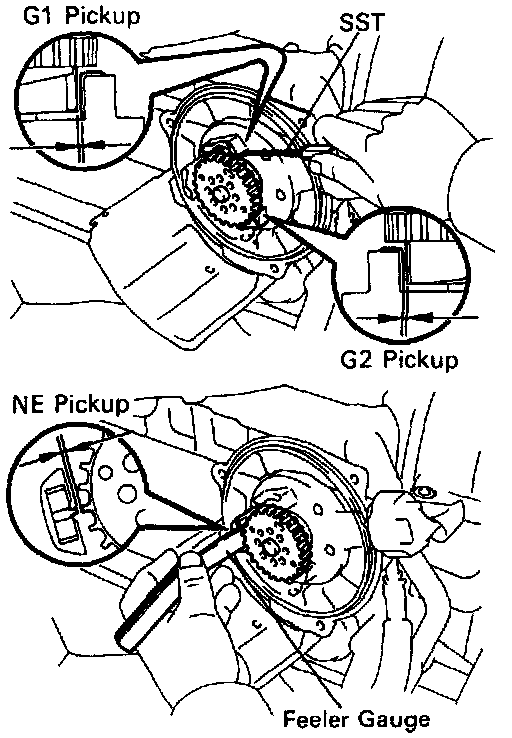 G1 Pickup
SST
G2 Pickup
NE Pickup
Feeler Gauge