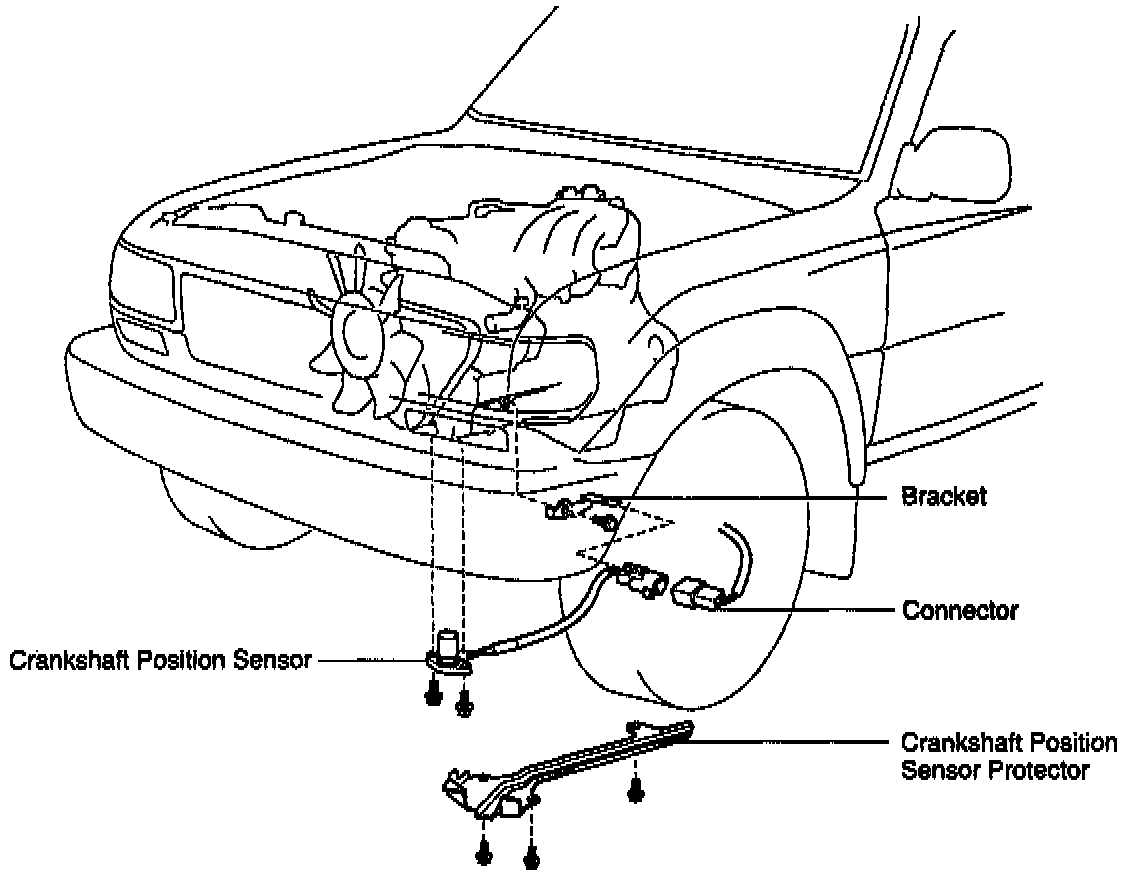 Bracket

Connector

Crankshaft Position Sensor

Crankshaft Position Sensor Protector