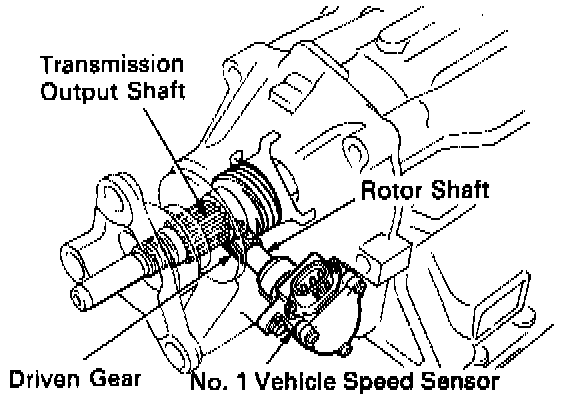 Transmission Output Shaft

Rotor Shaft

Driven Gear

No. 1 Vehicle Speed Sensor