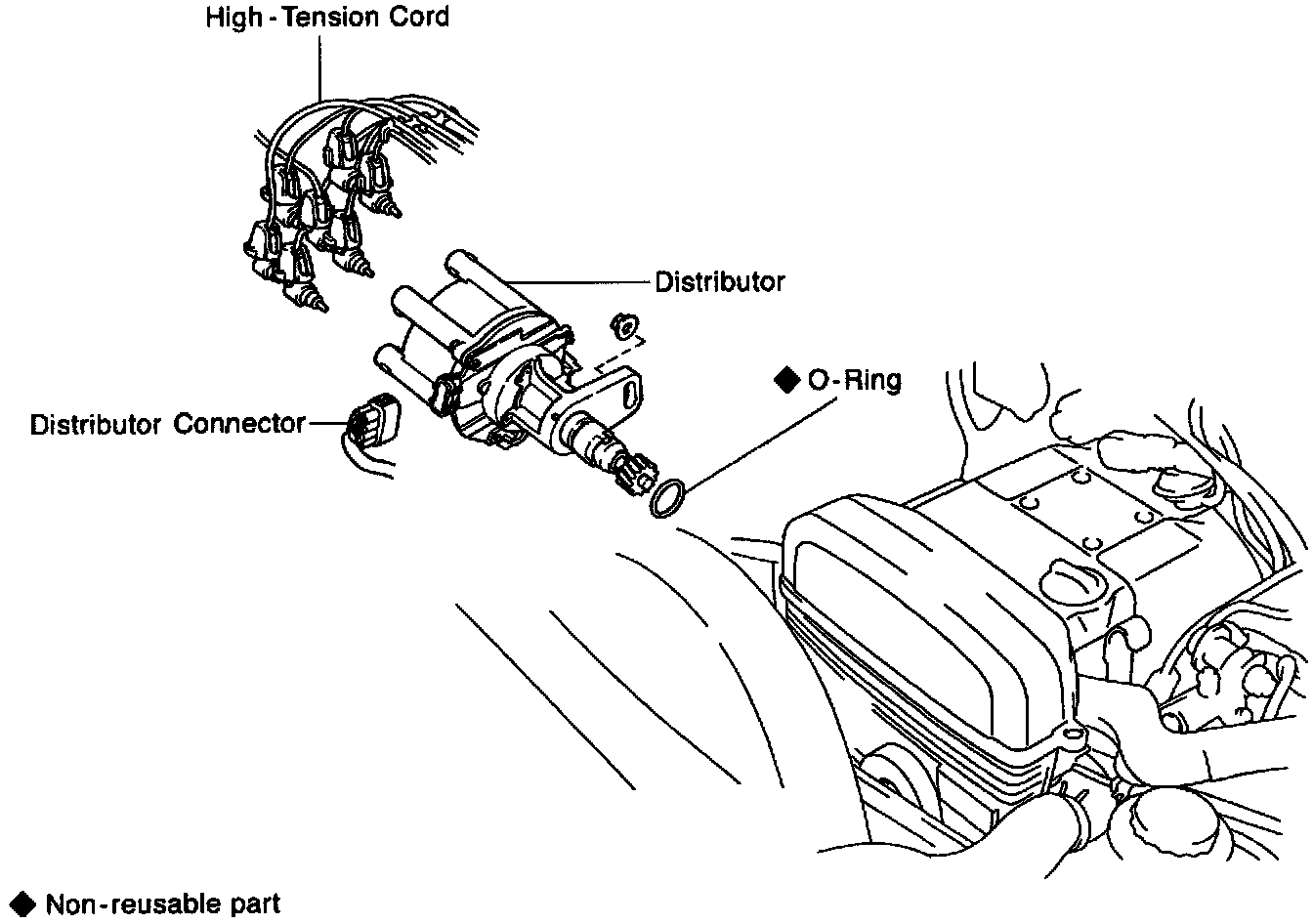 High-Tension Cord

Distributor

◆ O-Ring

Distributor Connector

◆ Non-reusable part