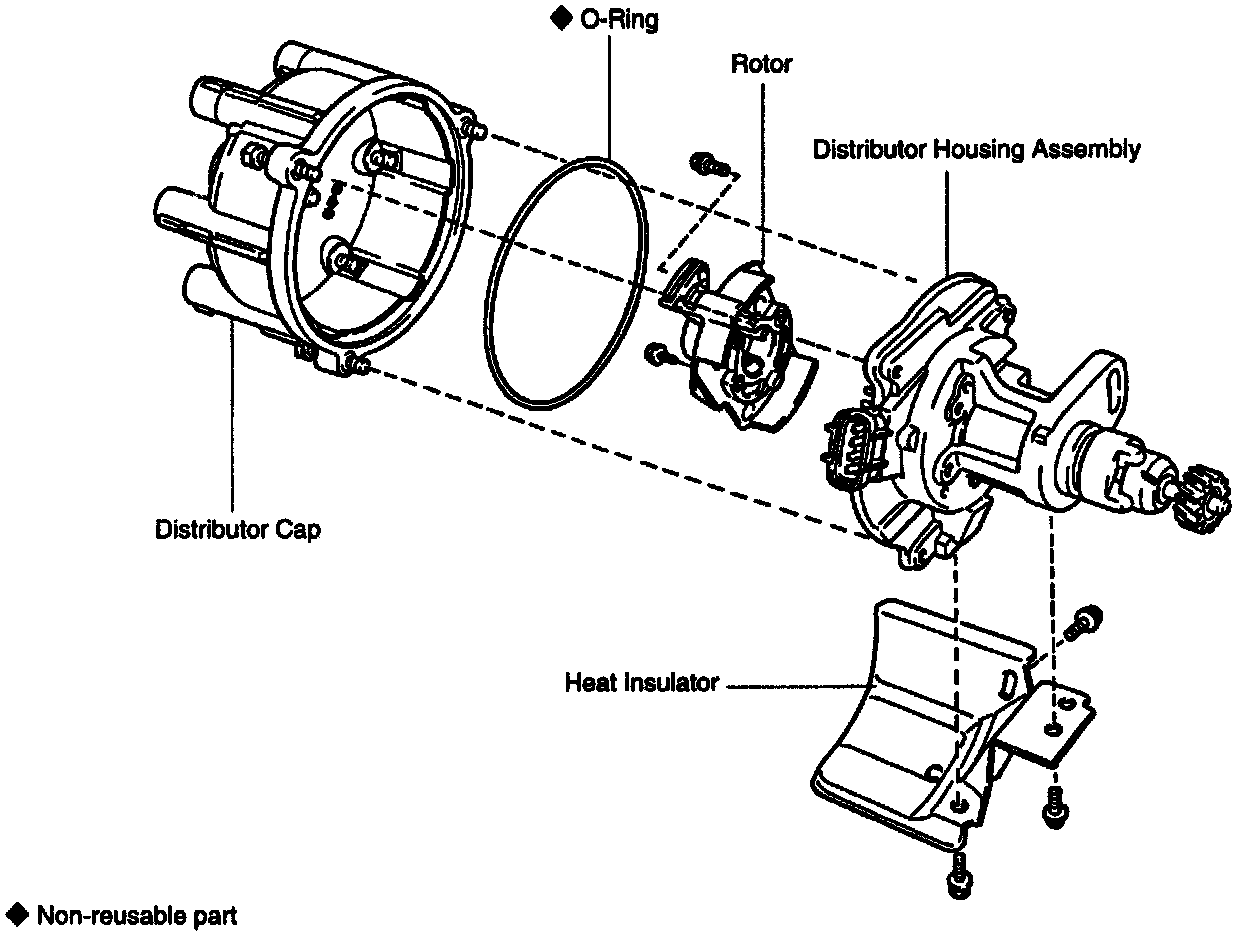 ◆ O-Ring

Rotor

Distributor Housing Assembly

Distributor Cap

Heat Insulator

◆ Non-reusable part