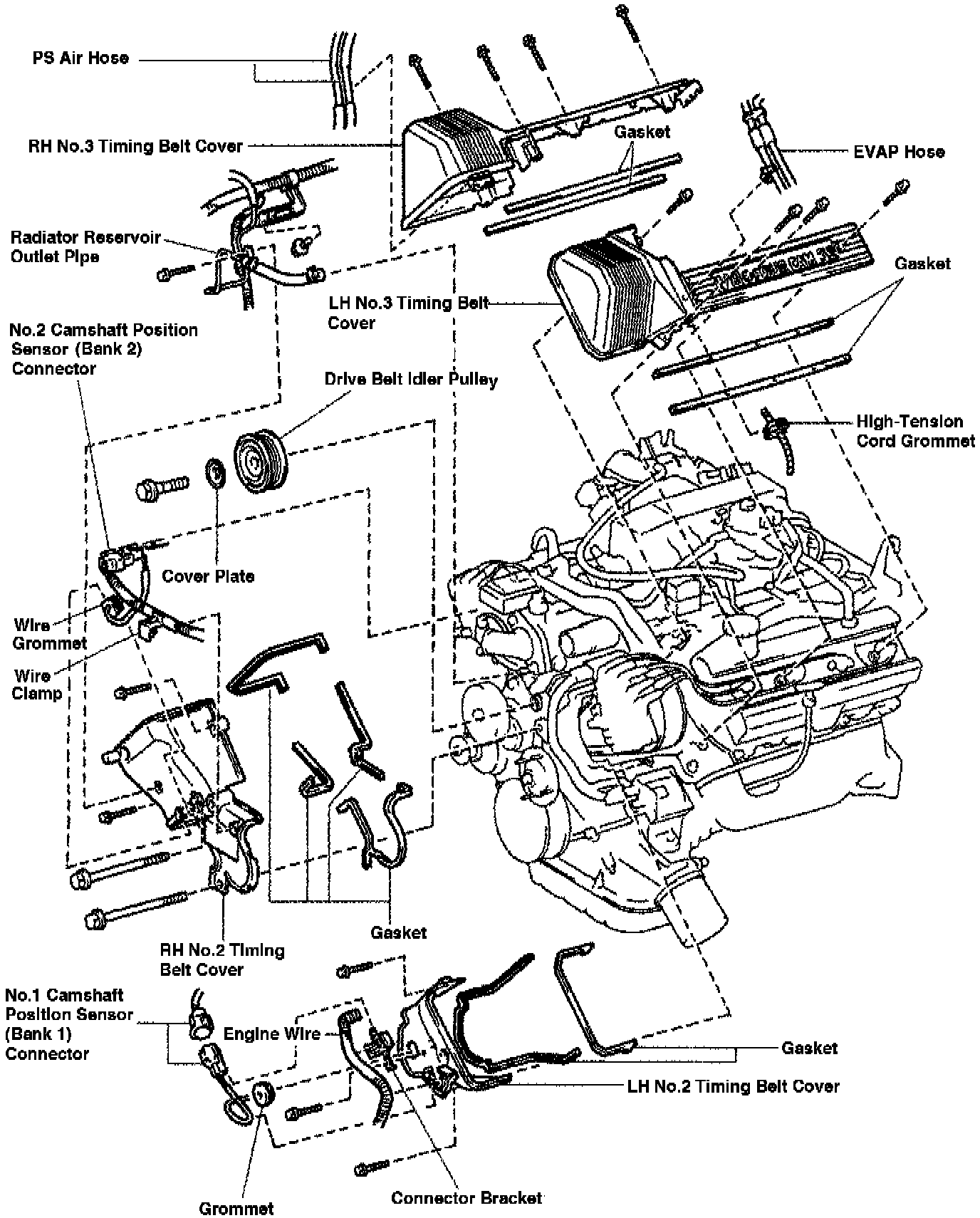 PS Air Hose

RH No.3 Timing Belt Cover

Gasket

EVAP Hose

Radiator Reservoir Outlet Pipe

Gasket

LH No.3 Timing Belt Cover

No.2 Camshaft Position Sensor (Bank 2) Connector

Drive Belt Idler Pulley

High-Tension Cord Grommet

Cover Plate

Wire Grommet

Wire Clamp

Gasket

RH No.2 Timing Belt Cover

No.1 Camshaft Position Sensor (Bank 1) Connector

Engine Wire

Gasket

LH No.2 Timing Belt Cover

Grommet

Connector Bracket