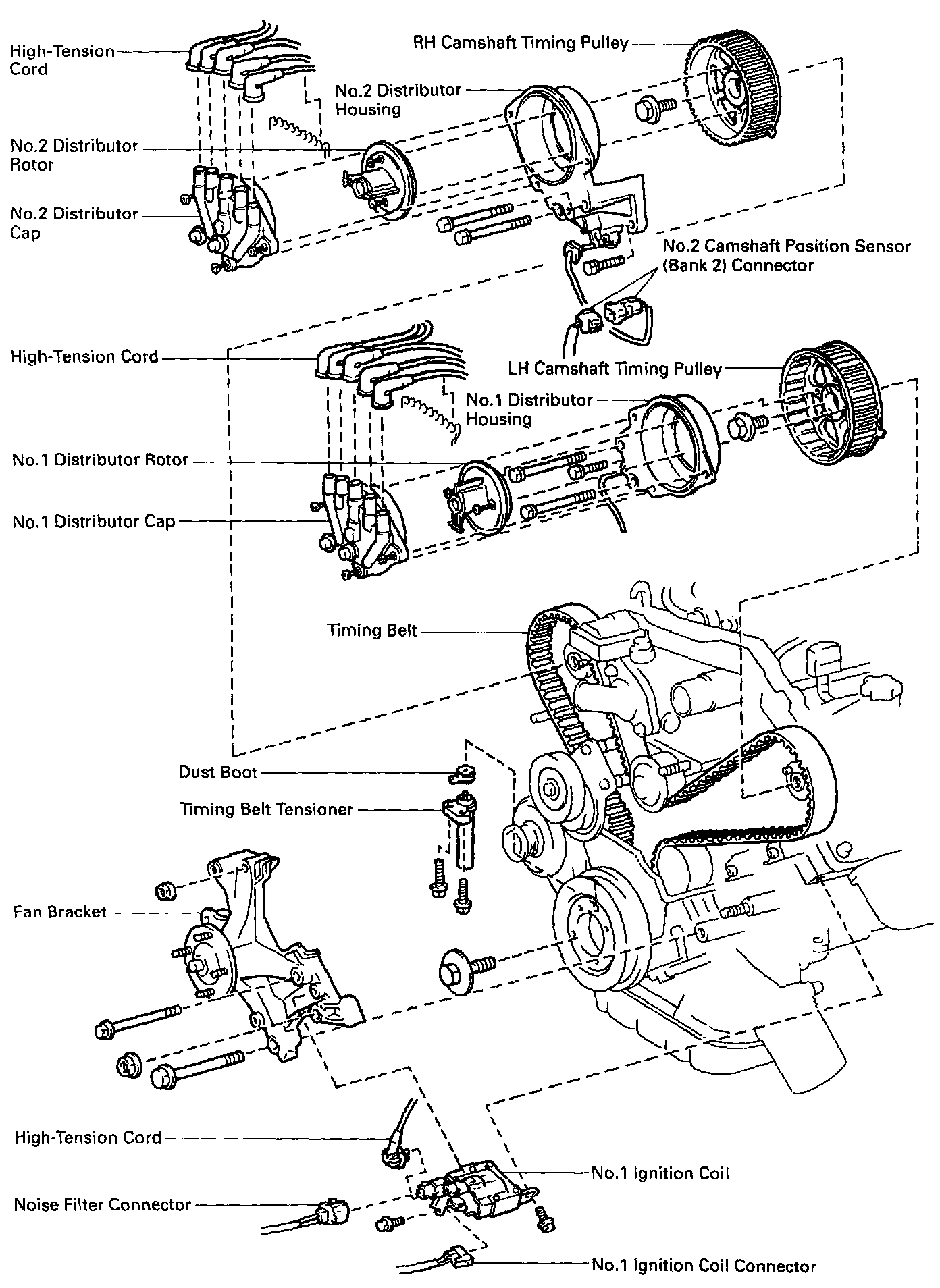 High-Tension Cord

RH Camshaft Timing Pulley

No.2 Distributor Housing

No.2 Distributor Rotor

No.2 Distributor Cap

No.2 Camshaft Position Sensor (Bank 2) Connector

High-Tension Cord

LH Camshaft Timing Pulley

No.1 Distributor Housing

No.1 Distributor Rotor

No.1 Distributor Cap

Timing Belt

Dust Boot

Timing Belt Tensioner

Fan Bracket

High-Tension Cord

No.1 Ignition Coil

Noise Filter Connector

No.1 Ignition Coil Connector