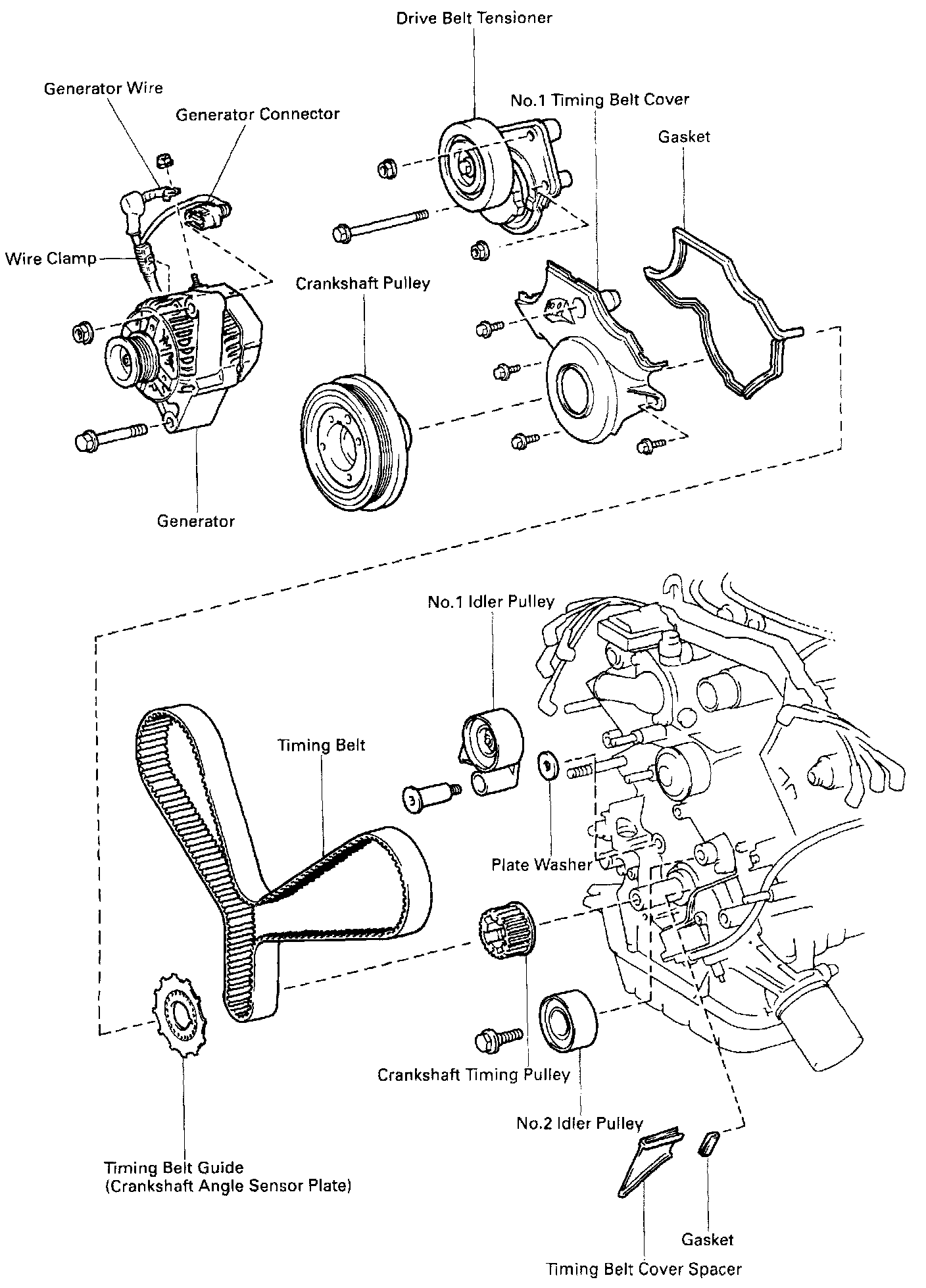 Drive Belt Tensioner

Generator Wire

Generator Connector

No.1 Timing Belt Cover

Gasket

Wire Clamp

Crankshaft Pulley

Generator

No.1 Idler Pulley

Timing Belt

Plate Washer

Crankshaft Timing Pulley

No.2 Idler Pulley

Timing Belt Guide
(Crankshaft Angle Sensor Plate)

Gasket

Timing Belt Cover Spacer