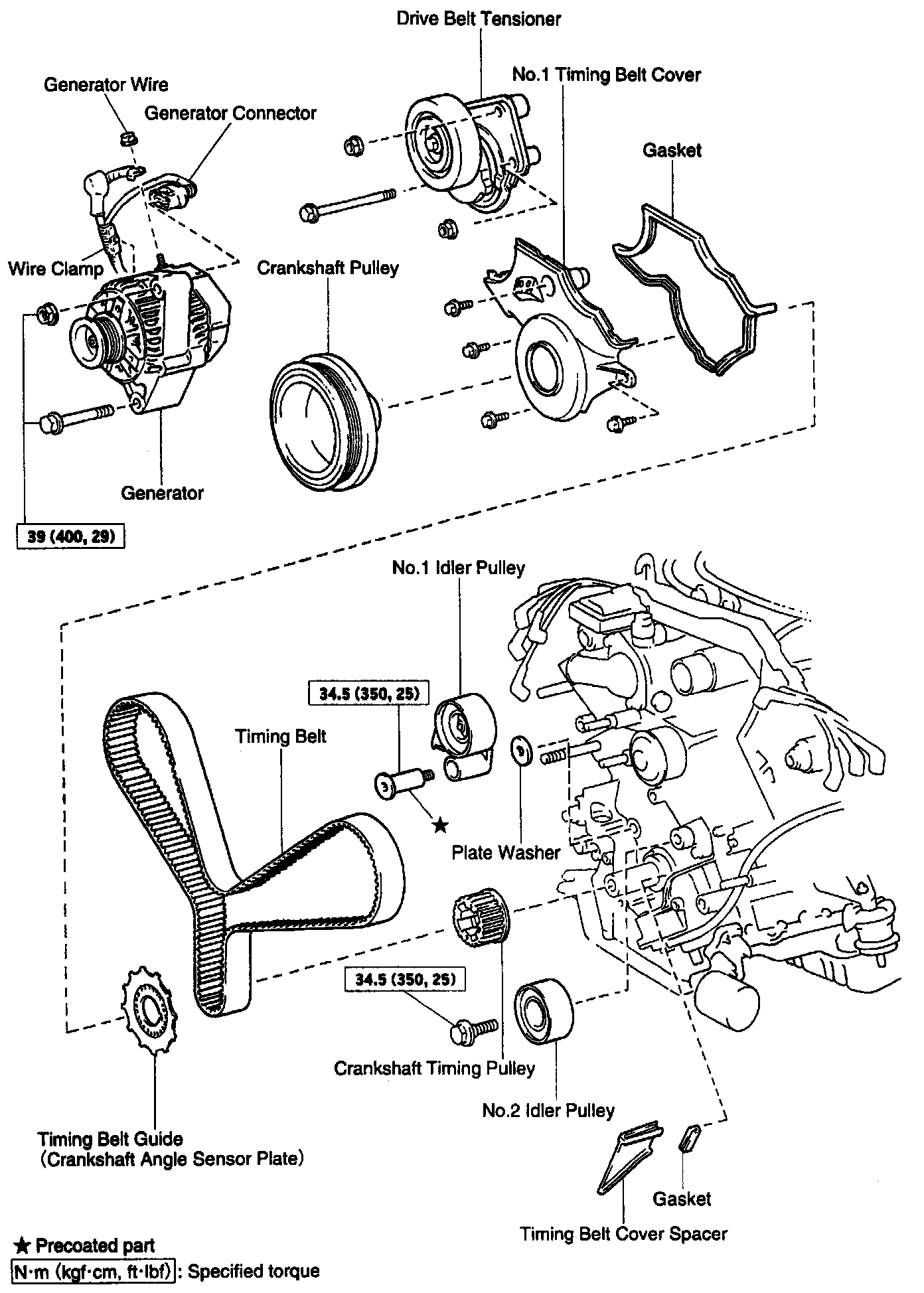 Drive Belt Tensioner

No.1 Timing Belt Cover

Generator Wire

Generator Connector

Gasket

Wire Clamp

Crankshaft Pulley

Generator

39 (400, 29)

No.1 Idler Pulley

34.5 (350, 25)

Timing Belt

★

Plate Washer

34.5 (350, 25)

Crankshaft Timing Pulley

No.2 Idler Pulley

Timing Belt Guide
(Crankshaft Angle Sensor Plate)

Gasket

Timing Belt Cover Spacer

★ Precoated part

N·m (kgf·cm, ft·lbf) : Specified torque