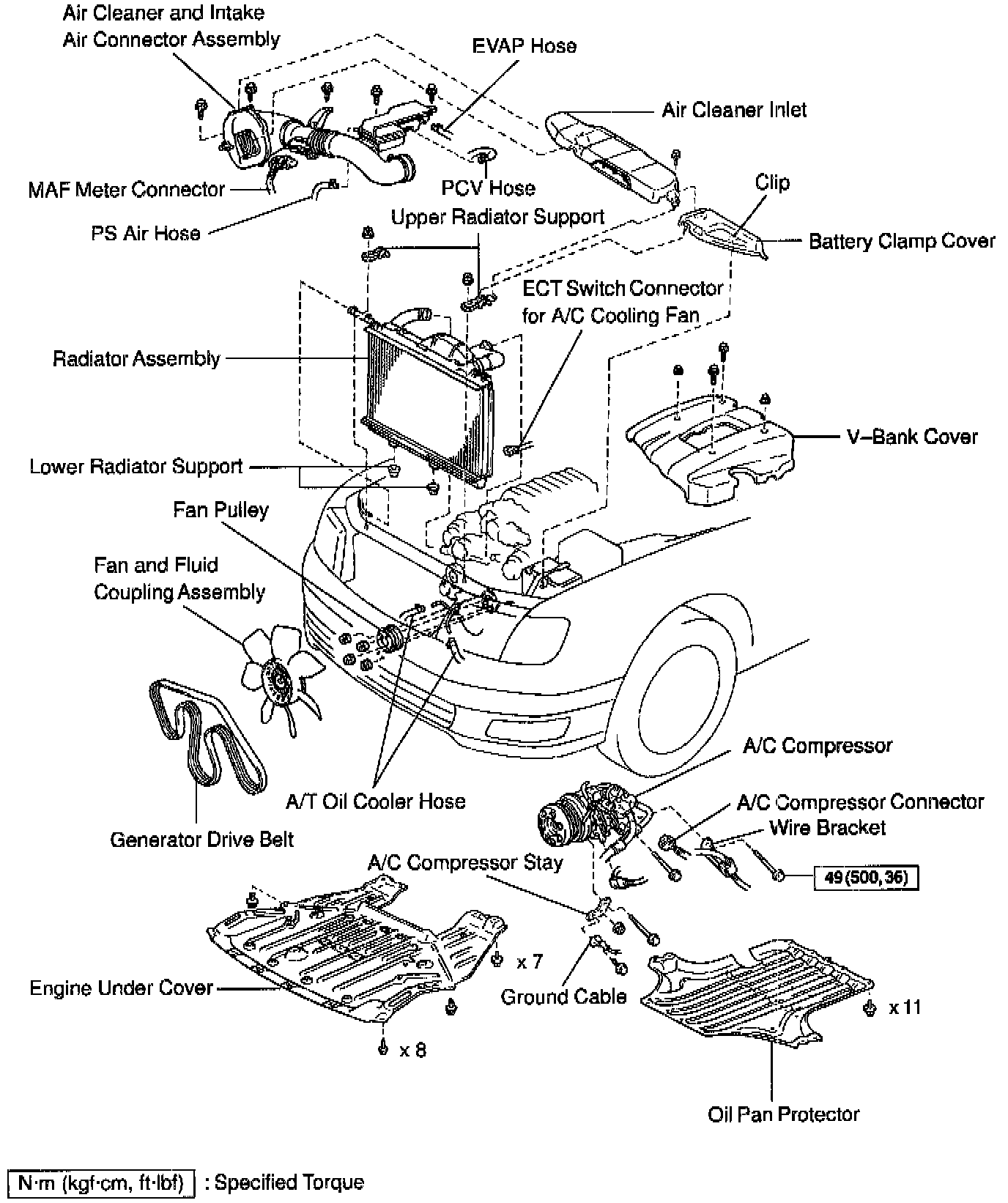 Air Cleaner and Intake Air Connector Assembly

EVAP Hose

Air Cleaner Inlet

MAF Meter Connector

PCV Hose

Clip

PS Air Hose

Upper Radiator Support

Battery Clamp Cover

ECT Switch Connector for A/C Cooling Fan

Radiator Assembly

V–Bank Cover

Lower Radiator Support

Fan Pulley

Fan and Fluid Coupling Assembly

A/C Compressor

A/T Oil Cooler Hose

A/C Compressor Connector

Wire Bracket

Generator Drive Belt

A/C Compressor Stay

49 (500, 36)

x 7

Engine Under Cover

Ground Cable

x 11

x 8

Oil Pan Protector

N·m (kgf·cm, ft·lbf) : Specified Torque