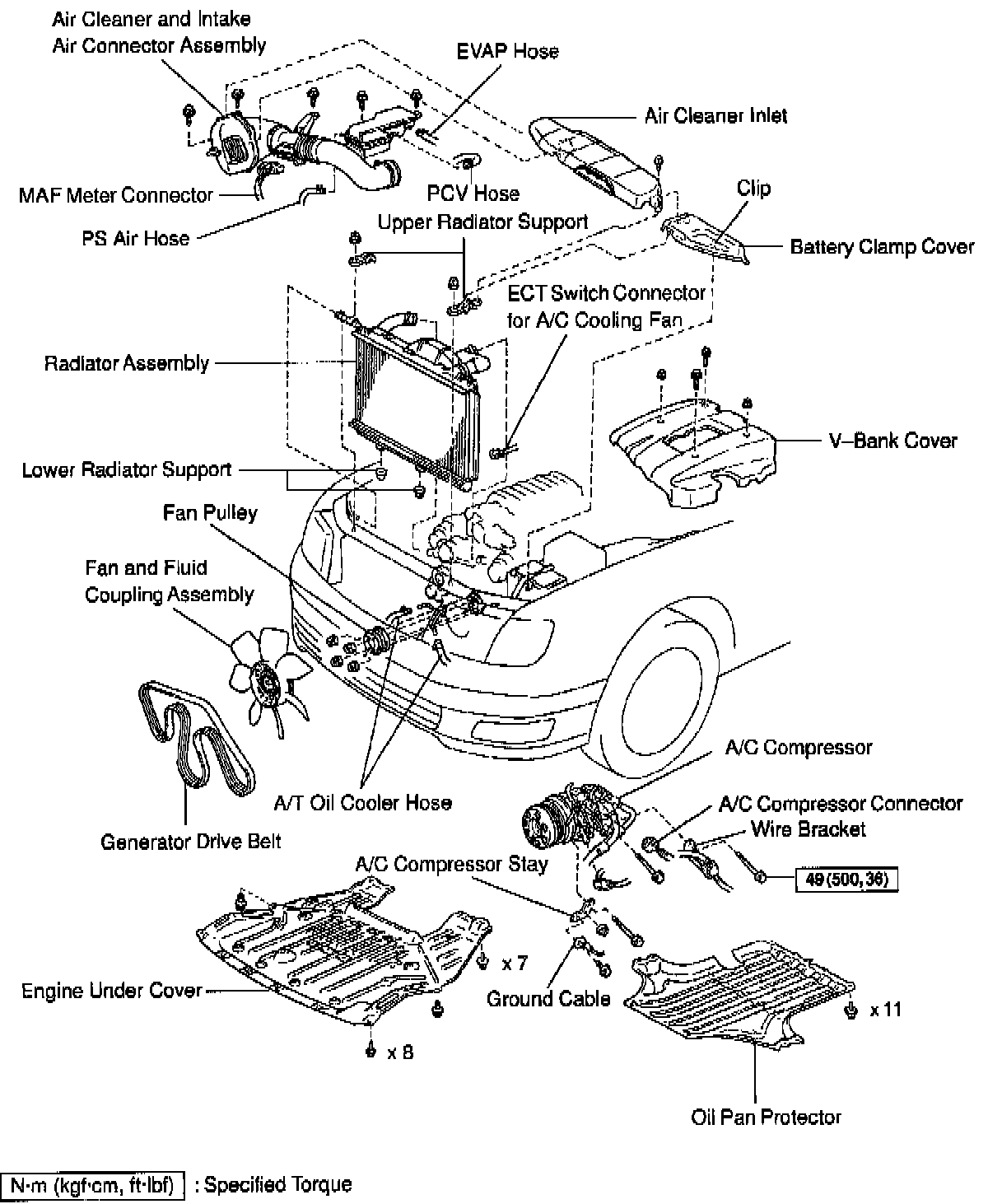 Air Cleaner and Intake Air Connector Assembly

EVAP Hose

Air Cleaner Inlet

MAF Meter Connector

PCV Hose

Clip

PS Air Hose

Upper Radiator Support

Battery Clamp Cover

ECT Switch Connector for A/C Cooling Fan

Radiator Assembly

V–Bank Cover

Lower Radiator Support

Fan Pulley

Fan and Fluid Coupling Assembly

A/C Compressor

A/T Oil Cooler Hose

A/C Compressor Connector

Wire Bracket

Generator Drive Belt

A/C Compressor Stay

49 (500, 36)

x 7

Engine Under Cover

Ground Cable

x 11

x 8

Oil Pan Protector

N·m (kgf·cm, ft·lbf) : Specified Torque