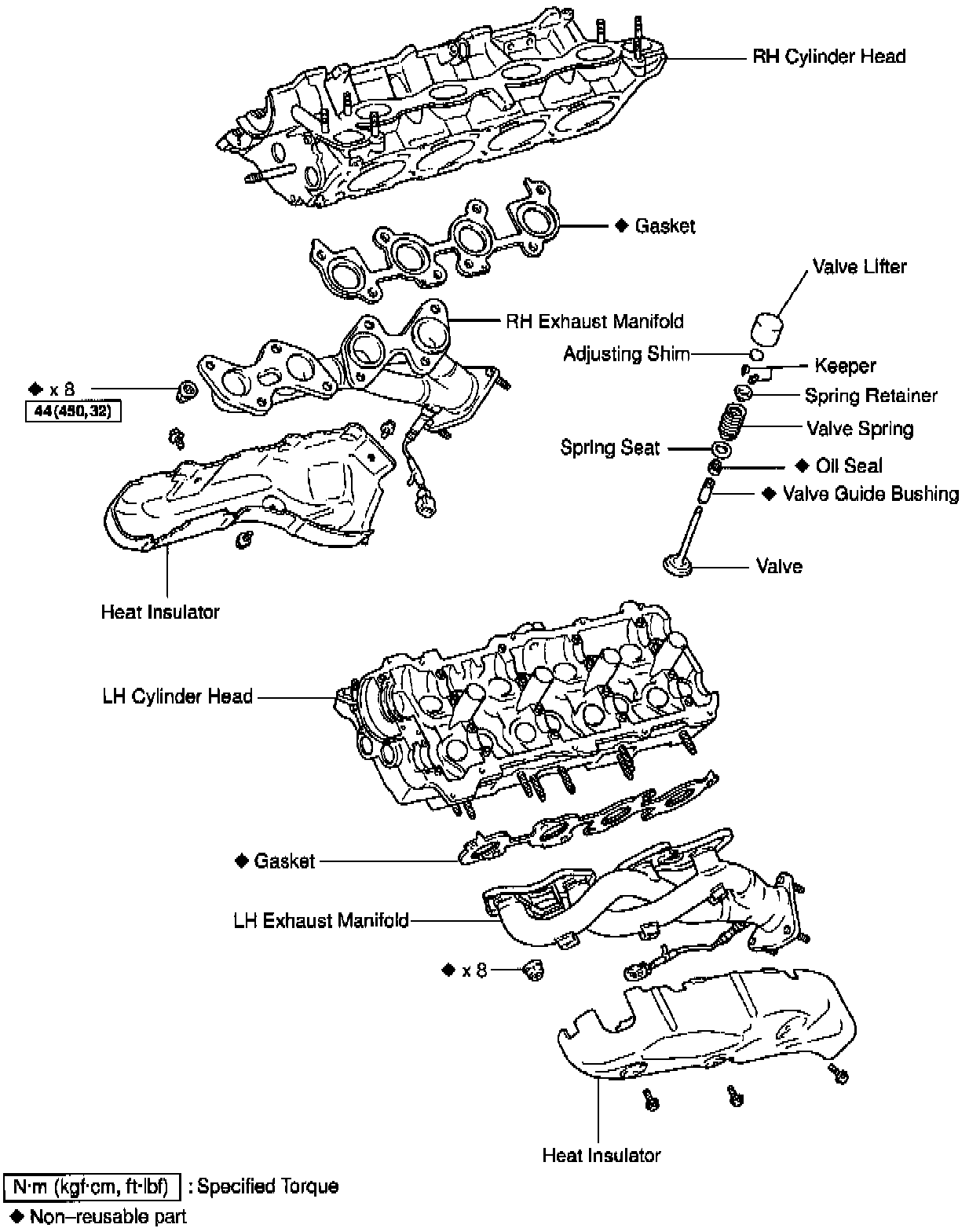 RH Cylinder Head

◆ Gasket

Valve Lifter

RH Exhaust Manifold

Adjusting Shim

Keeper

◆ x 8

44 (450, 32)

Spring Retainer

Valve Spring

Spring Seat

◆ Oil Seal

◆ Valve Guide Bushing

Valve

Heat Insulator

LH Cylinder Head

◆ Gasket

LH Exhaust Manifold

◆ x 8

Heat Insulator

N·m (kgf·cm, ft·lbf) : Specified Torque

◆ Non–reusable part