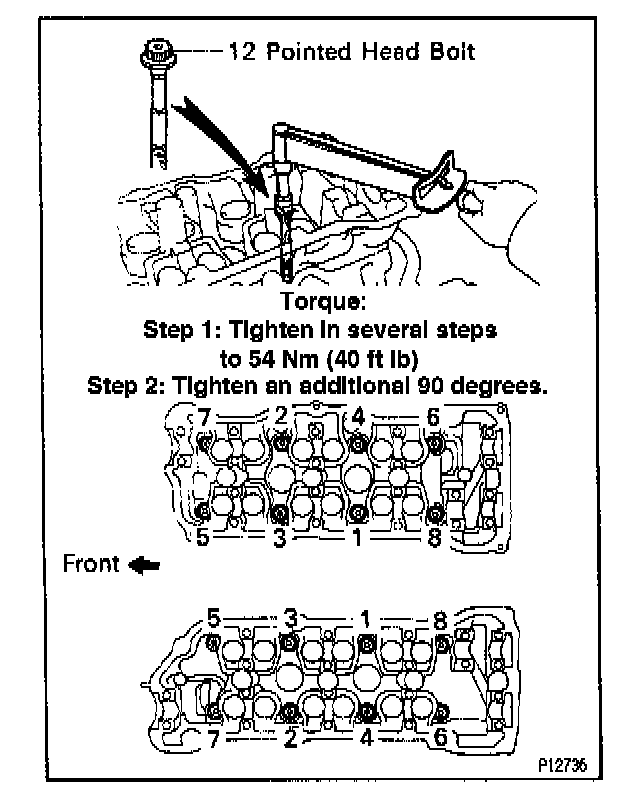 12 Pointed Head Bolt

Torque:
Step 1: Tighten in several steps to 54 Nm (40 ft lb)
Step 2: Tighten an additional 90 degrees.

7 2 4 6
5 3 1 8

Front

5 3 1 8
7 2 4 6

P12736