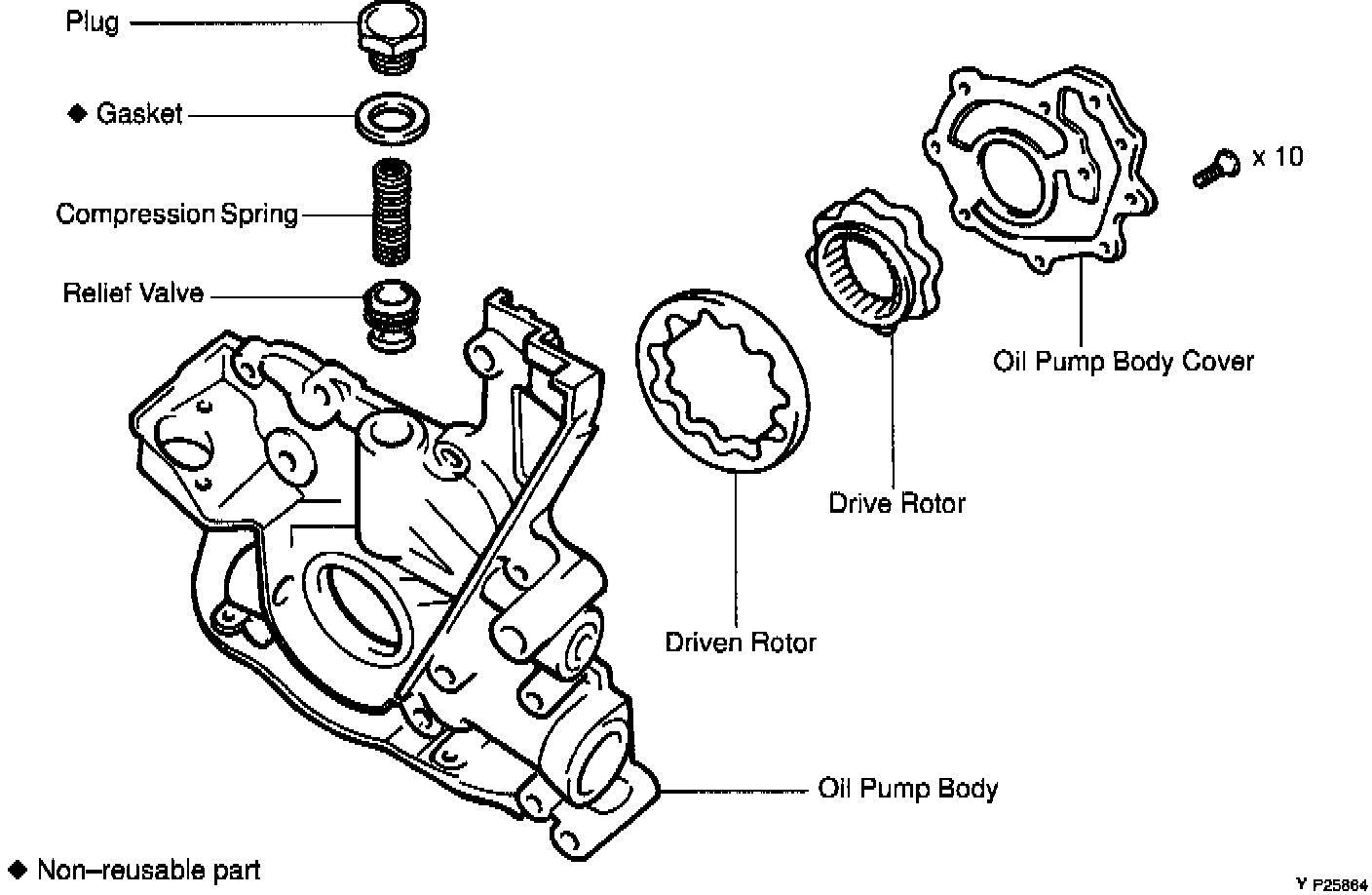 Plug

◆ Gasket

Compression Spring

Relief Valve

x 10

Oil Pump Body Cover

Drive Rotor

Driven Rotor

Oil Pump Body

◆ Non–reusable part

Y P25864