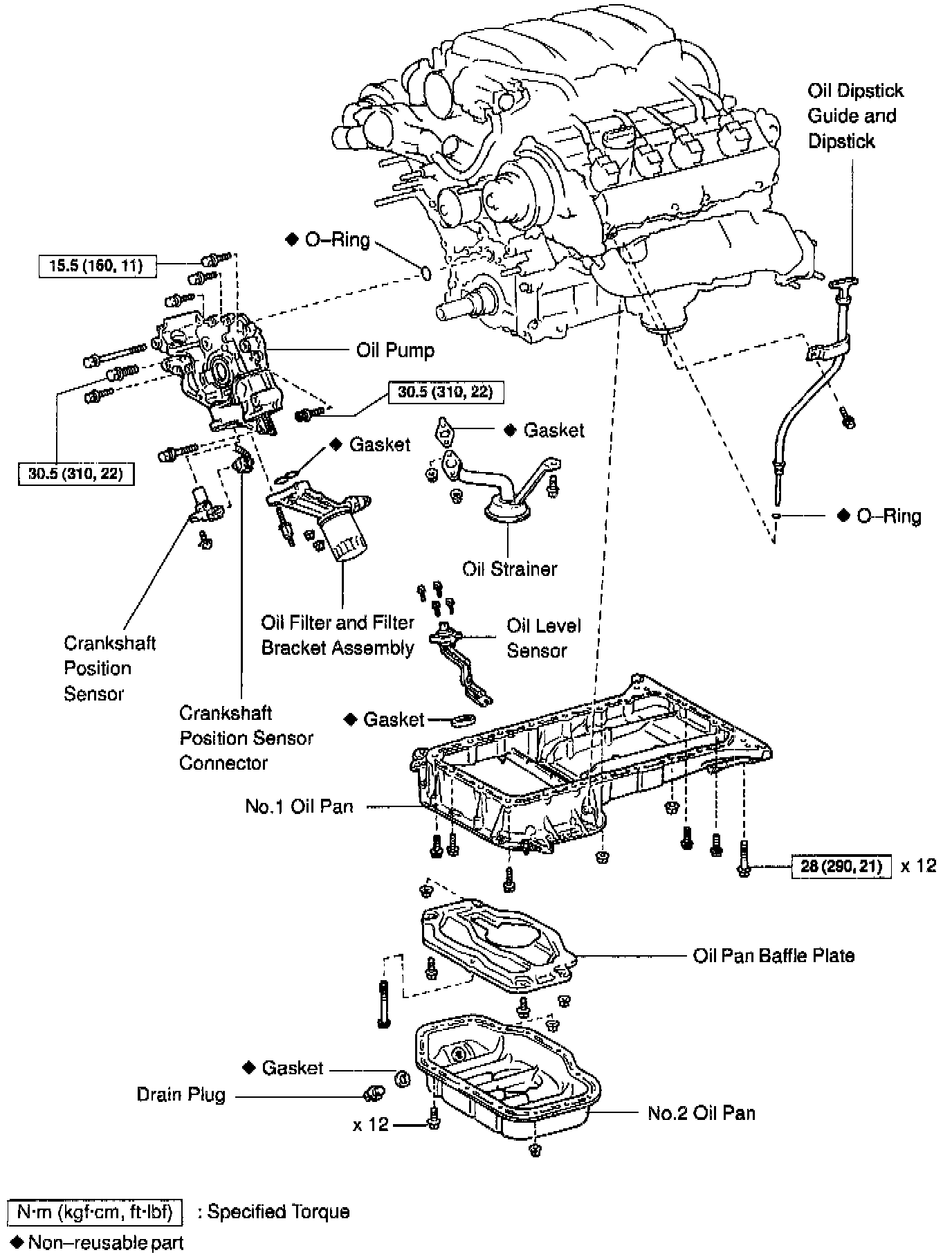 Oil Dipstick Guide and Dipstick

◆ O–Ring

15.5 (160, 11)

Oil Pump

30.5 (310, 22)

30.5 (310, 22)

◆ Gasket

◆ Gasket

◆ O–Ring

Oil Strainer

Oil Filter and Filter Bracket Assembly

Oil Level Sensor

Crankshaft Position Sensor

Crankshaft Position Sensor Connector

◆ Gasket

No.1 Oil Pan

28 (290, 21) x 12

Oil Pan Baffle Plate

◆ Gasket

Drain Plug

x 12

No.2 Oil Pan

N·m (kgf·cm, ft·lbf) : Specified Torque

◆ Non–reusable part