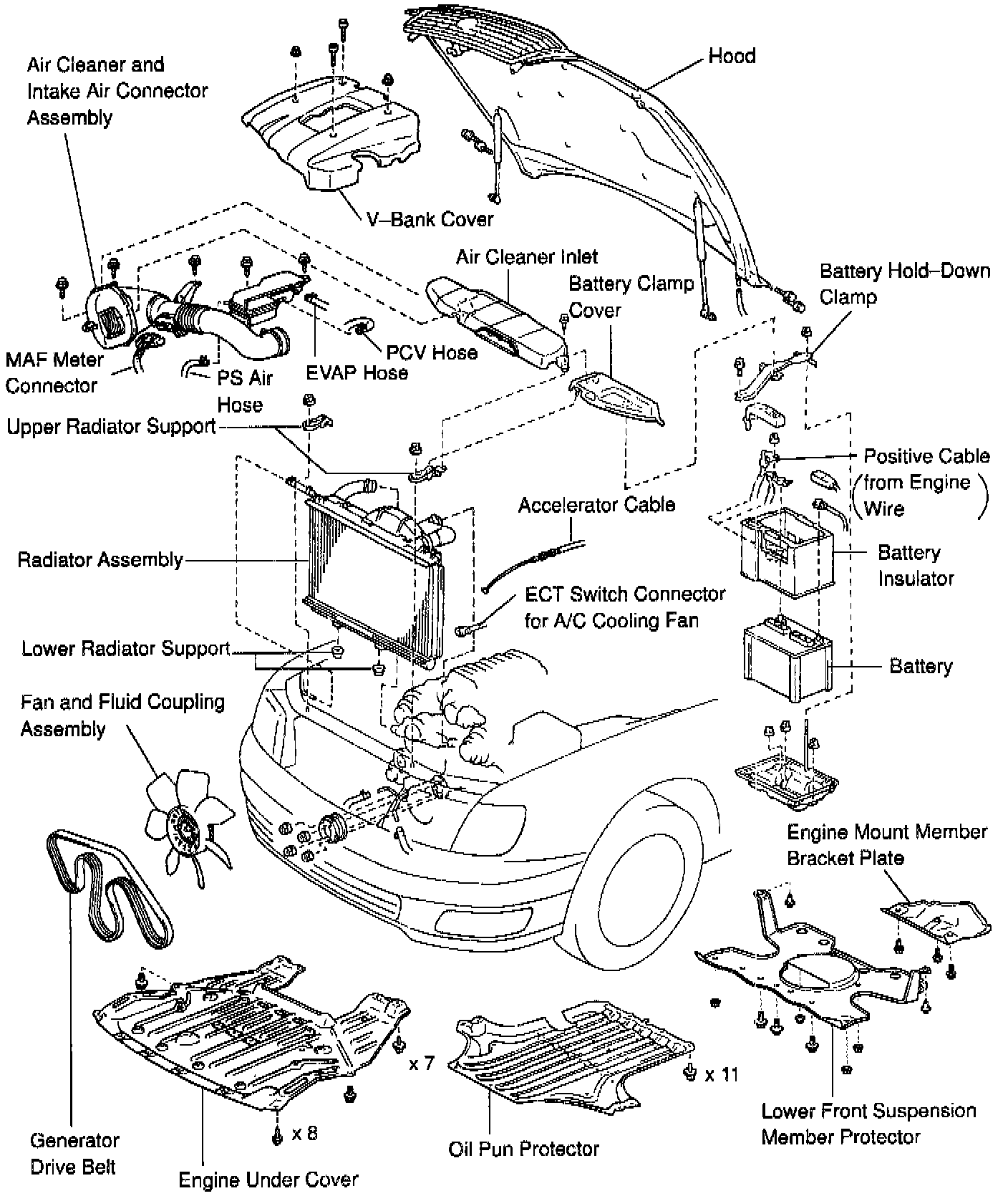 Air Cleaner and Intake Air Connector Assembly

Hood

V–Bank Cover

Air Cleaner Inlet

Battery Clamp Cover

Battery Hold–Down Clamp

MAF Meter Connector

PS Air Hose

EVAP Hose

PCV Hose

Upper Radiator Support

Positive Cable (from Engine Wire)

Accelerator Cable

Radiator Assembly

Battery Insulator

ECT Switch Connector for A/C Cooling Fan

Lower Radiator Support

Battery

Fan and Fluid Coupling Assembly

Engine Mount Member Bracket Plate

x 7

x 11

x 8

Generator Drive Belt

Engine Under Cover

Oil Pun Protector

Lower Front Suspension Member Protector