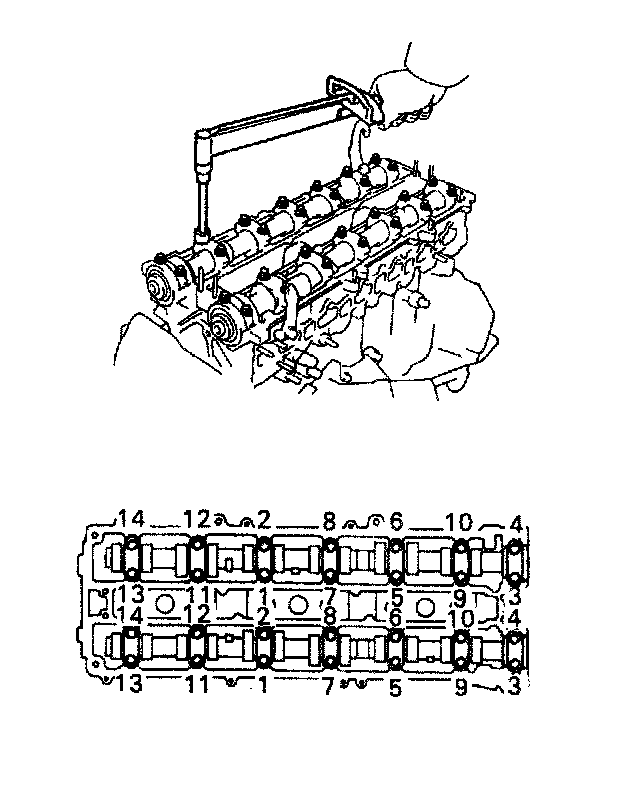 14 12 2 8 6 10 4
13 11 1 7 5 9 3
14 12 2 8 6 10 4
13 11 1 7 5 9 3