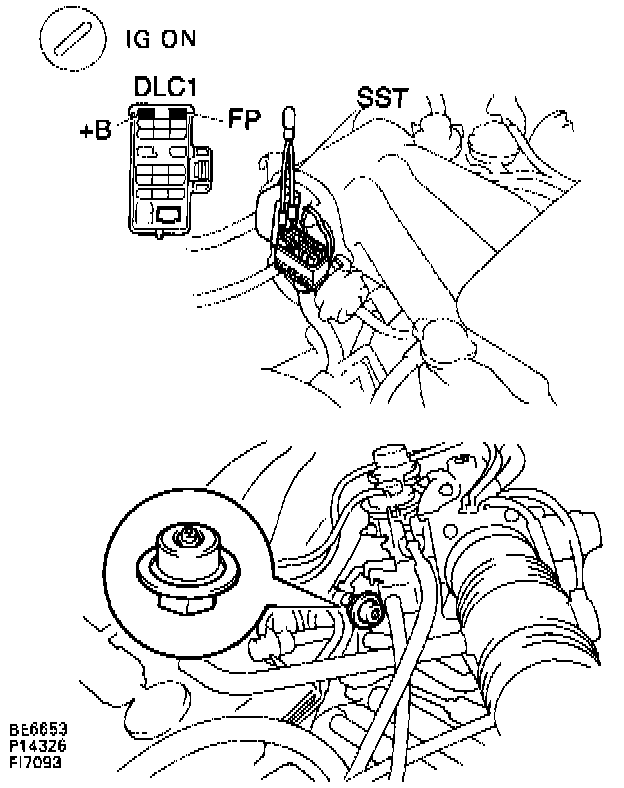 IG ON

DLC1

+B

FP

SST

BE6653
P14326
FI7093