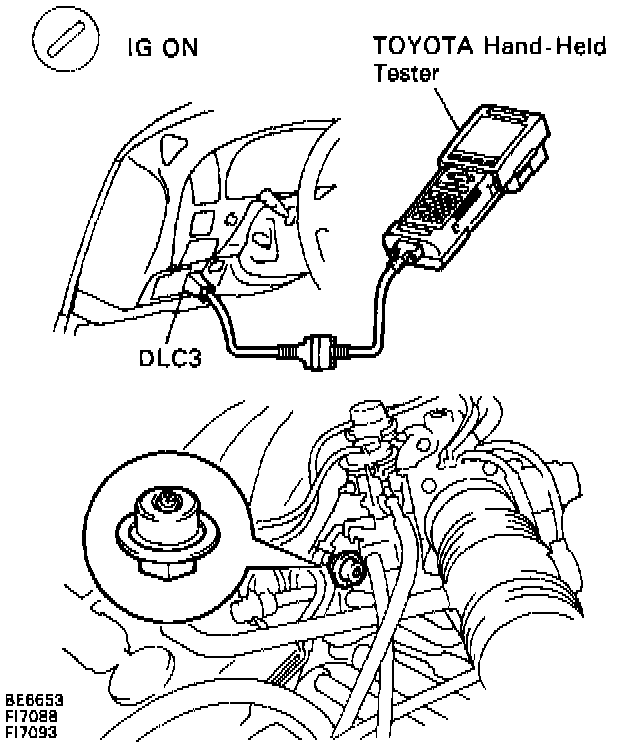 IG ON

TOYOTA Hand-Held Tester

DLC3

BE6653
FI7088
FI7093