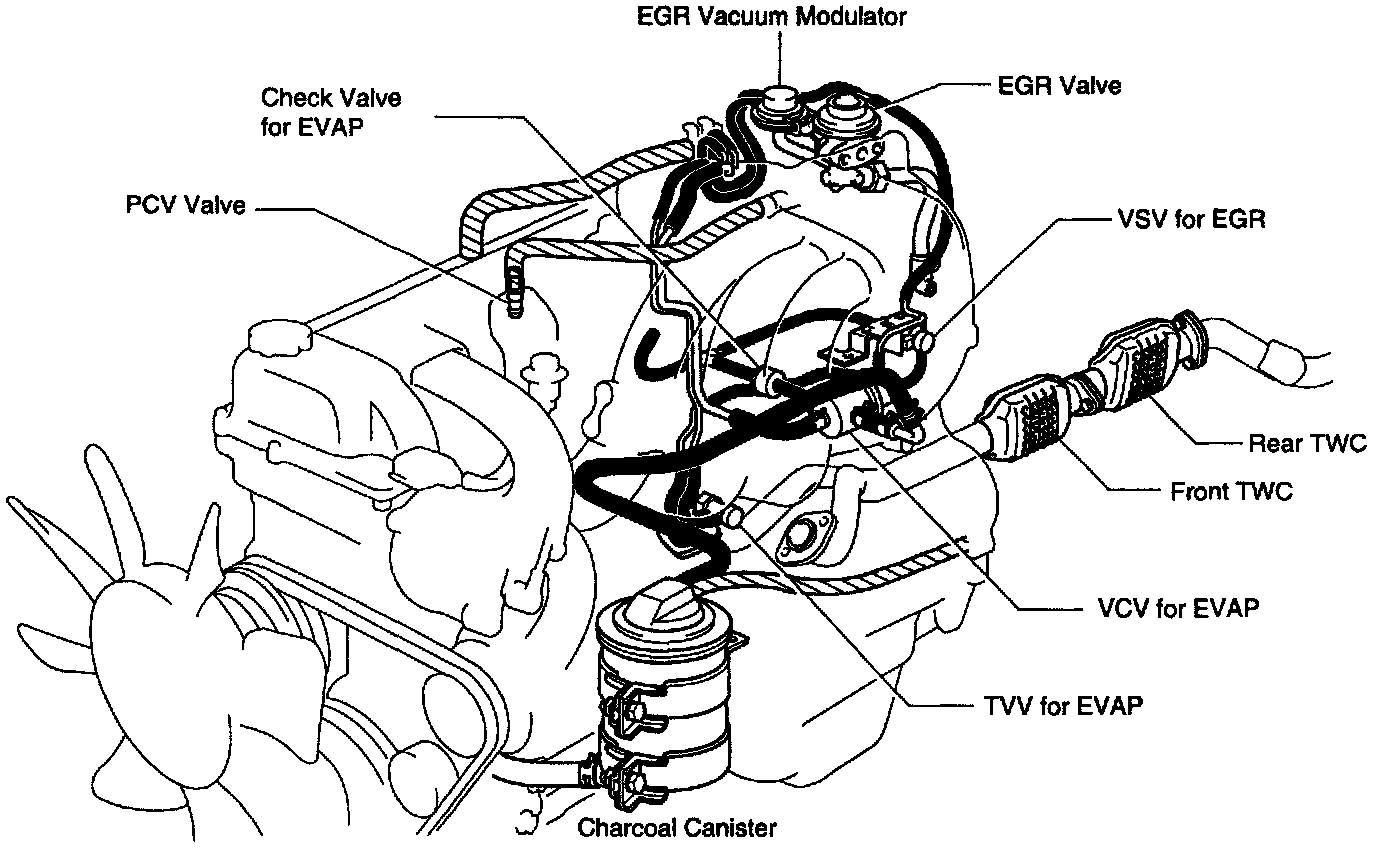 EGR Vacuum Modulator

Check Valve for EVAP

EGR Valve

PCV Valve

VSV for EGR

Rear TWC

Front TWC

VCV for EVAP

TVV for EVAP

Charcoal Canister