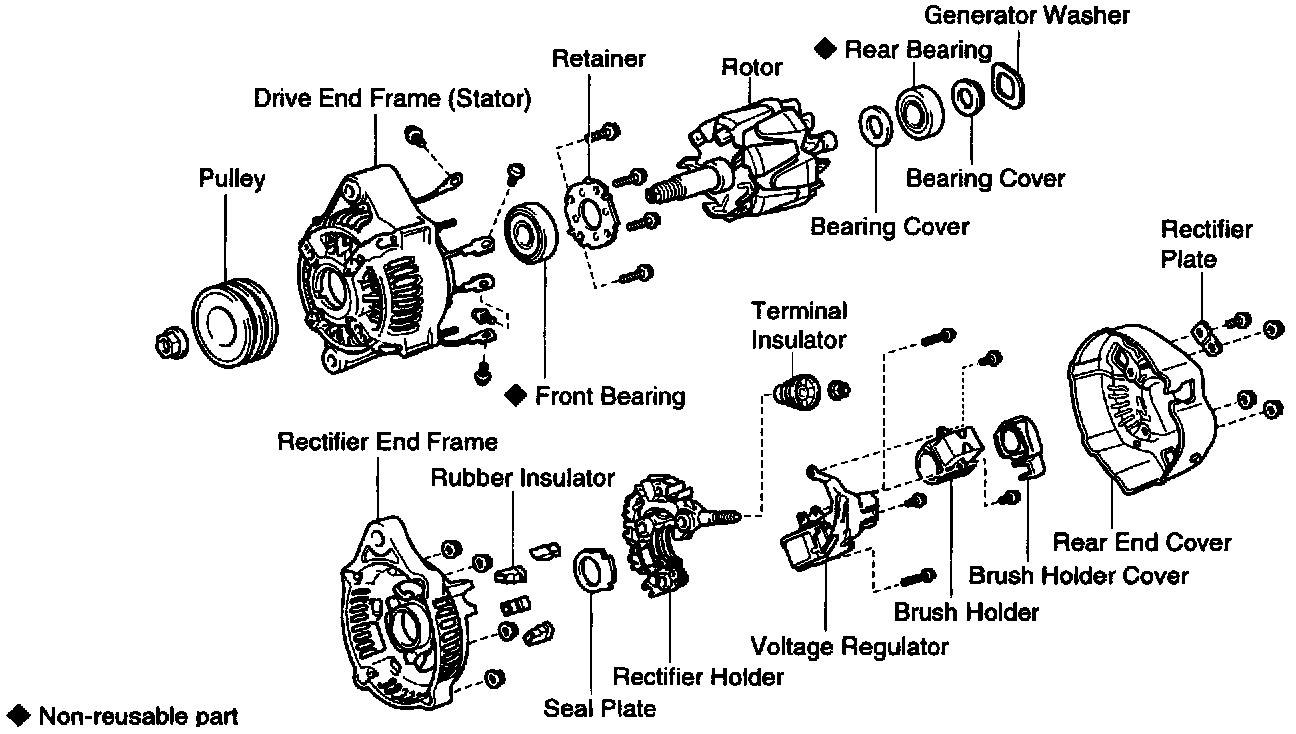 Generator Washer
◆ Rear Bearing
Retainer
Rotor
Drive End Frame (Stator)
Pulley
Bearing Cover
Bearing Cover
Rectifier Plate
Terminal Insulator
◆ Front Bearing
Rectifier End Frame
Rubber Insulator
Rear End Cover
Brush Holder Cover
Brush Holder
Voltage Regulator
Rectifier Holder
Seal Plate
◆ Non-reusable part