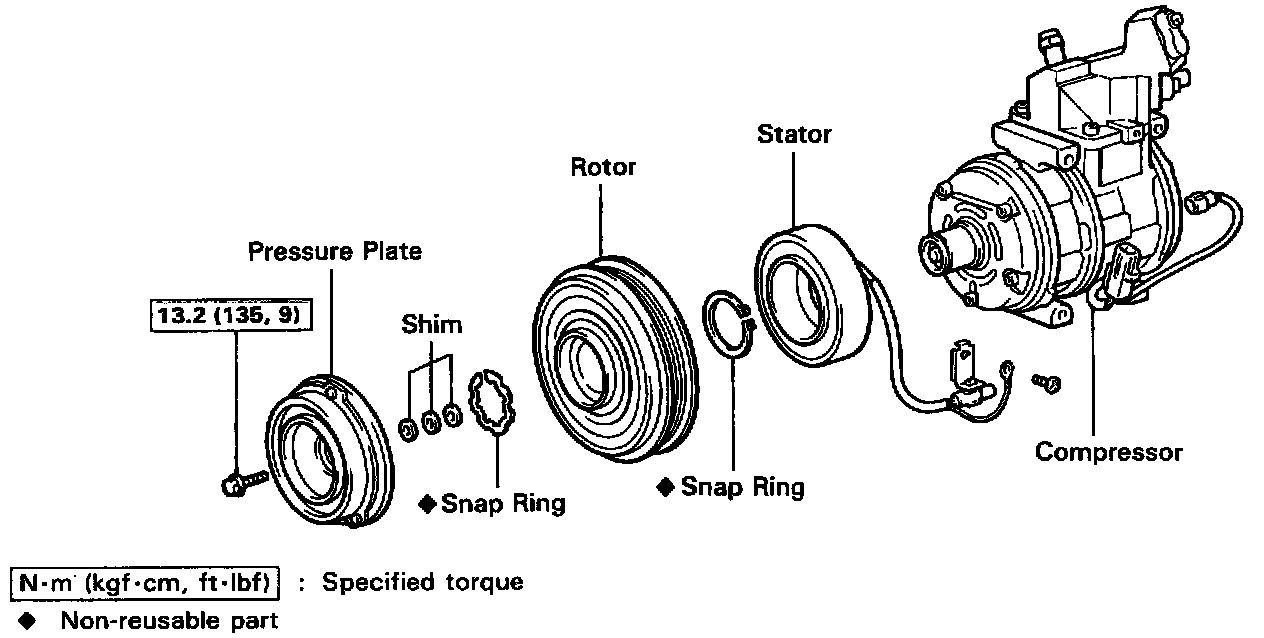 Stator

Rotor

Pressure Plate

13.2 (135, 9)

Shim

◆ Snap Ring

◆ Snap Ring

Compressor

N·m (kgf·cm, ft·lbf) : Specified torque

◆ Non-reusable part