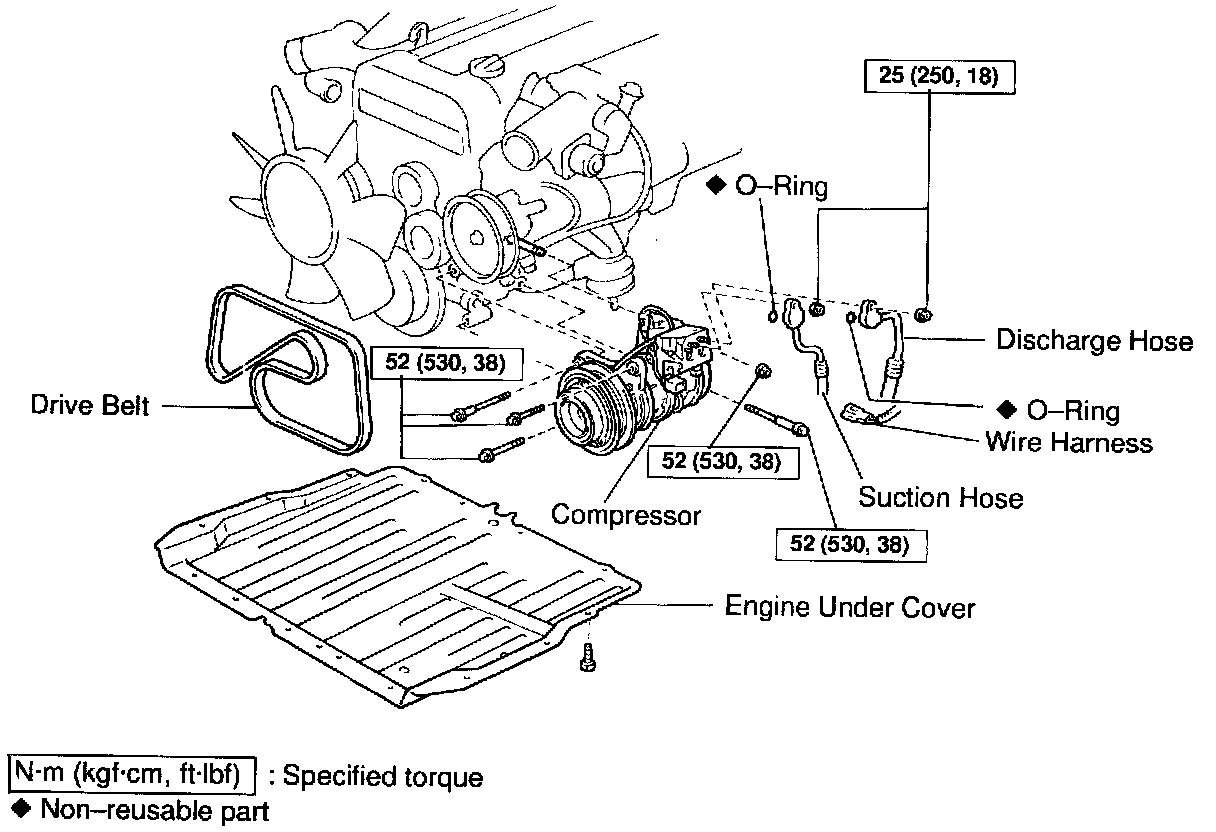 25 (250, 18)

◆ O–Ring

Discharge Hose

52 (530, 38)

Drive Belt

◆ O–Ring

Wire Harness

52 (530, 38)

Suction Hose

Compressor

52 (530, 38)

Engine Under Cover

N·m (kgf·cm, ft·lbf) : Specified torque

◆ Non–reusable part