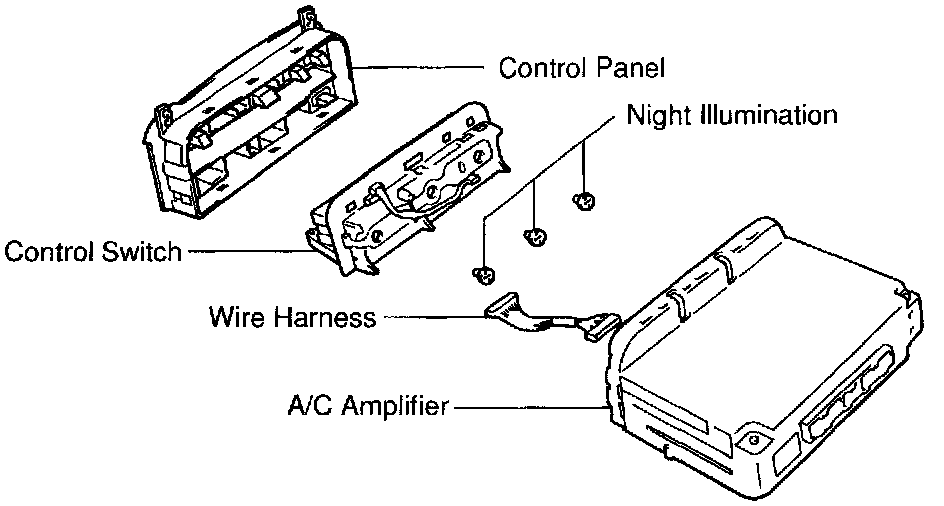 Control Panel
Night Illumination
Control Switch
Wire Harness
A/C Amplifier