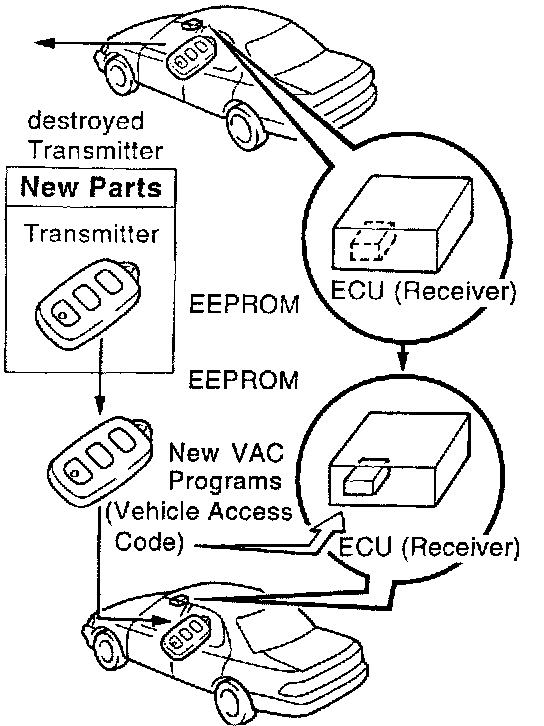 destroyed Transmitter

New Parts

Transmitter

EEPROM

ECU (Receiver)

EEPROM

New VAC Programs (Vehicle Access Code)

ECU (Receiver)