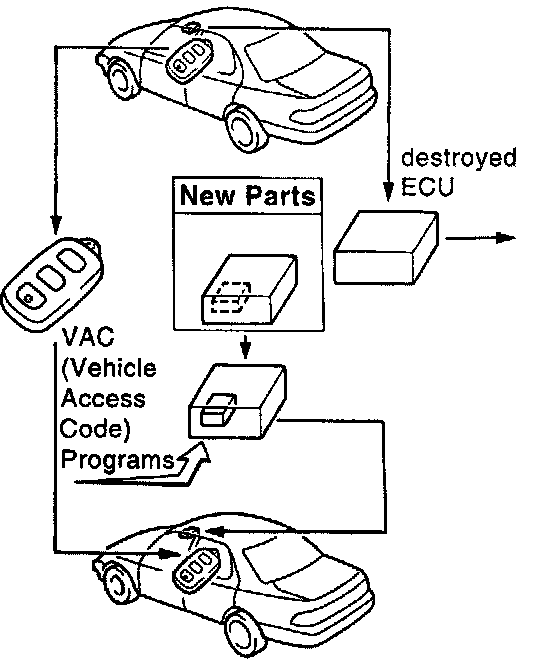 destroyed ECU

New Parts

VAC (Vehicle Access Code) Programs