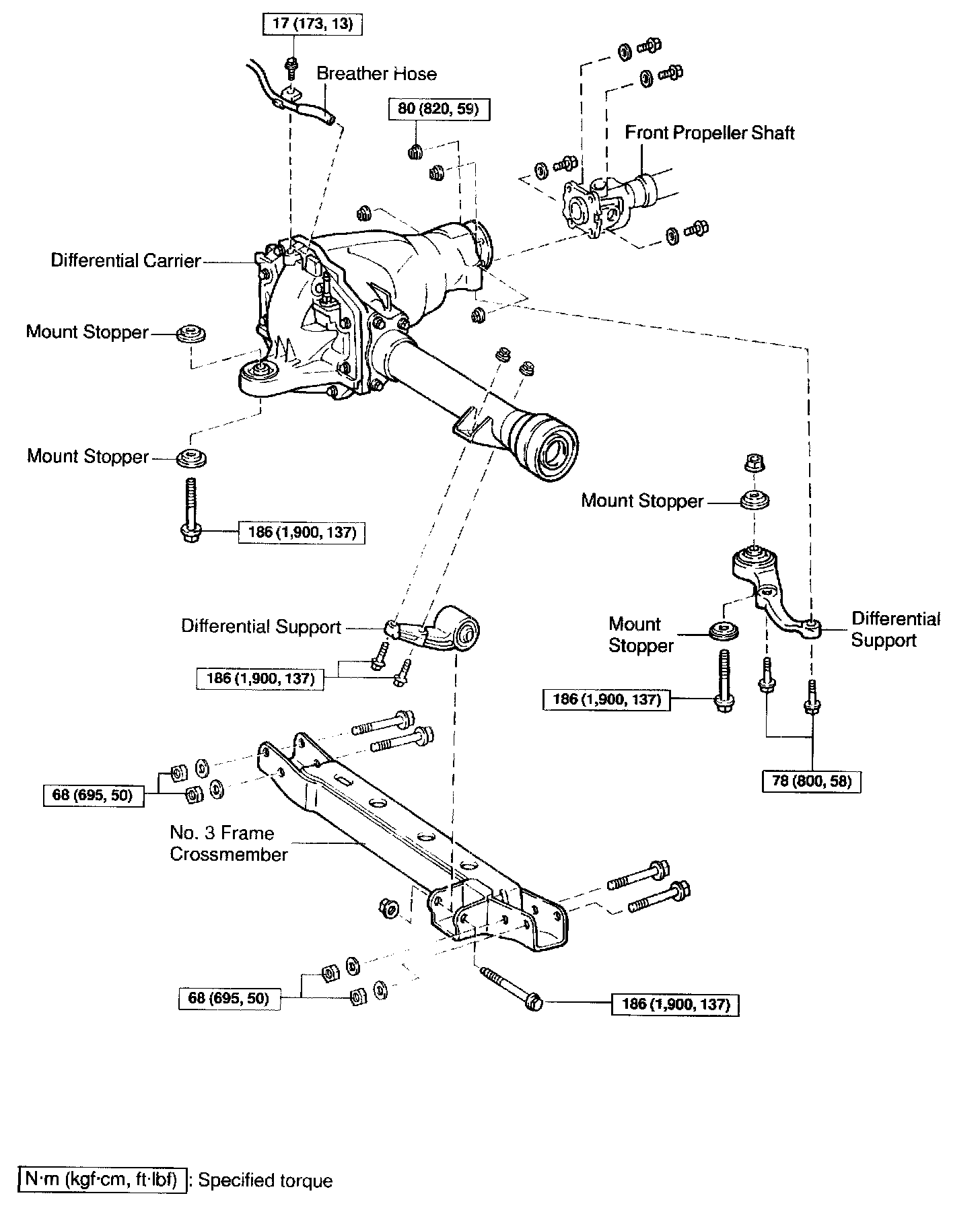 17 (173, 13)

Breather Hose

80 (820, 59)

Front Propeller Shaft

Differential Carrier

Mount Stopper

Mount Stopper

186 (1,900, 137)

Mount Stopper

Differential Support

186 (1,900, 137)

Mount Stopper

Differential Support

186 (1,900, 137)

78 (800, 58)

68 (695, 50)

No. 3 Frame Crossmember

68 (695, 50)

186 (1,900, 137)

N·m (kgf·cm, ft·lbf) : Specified torque