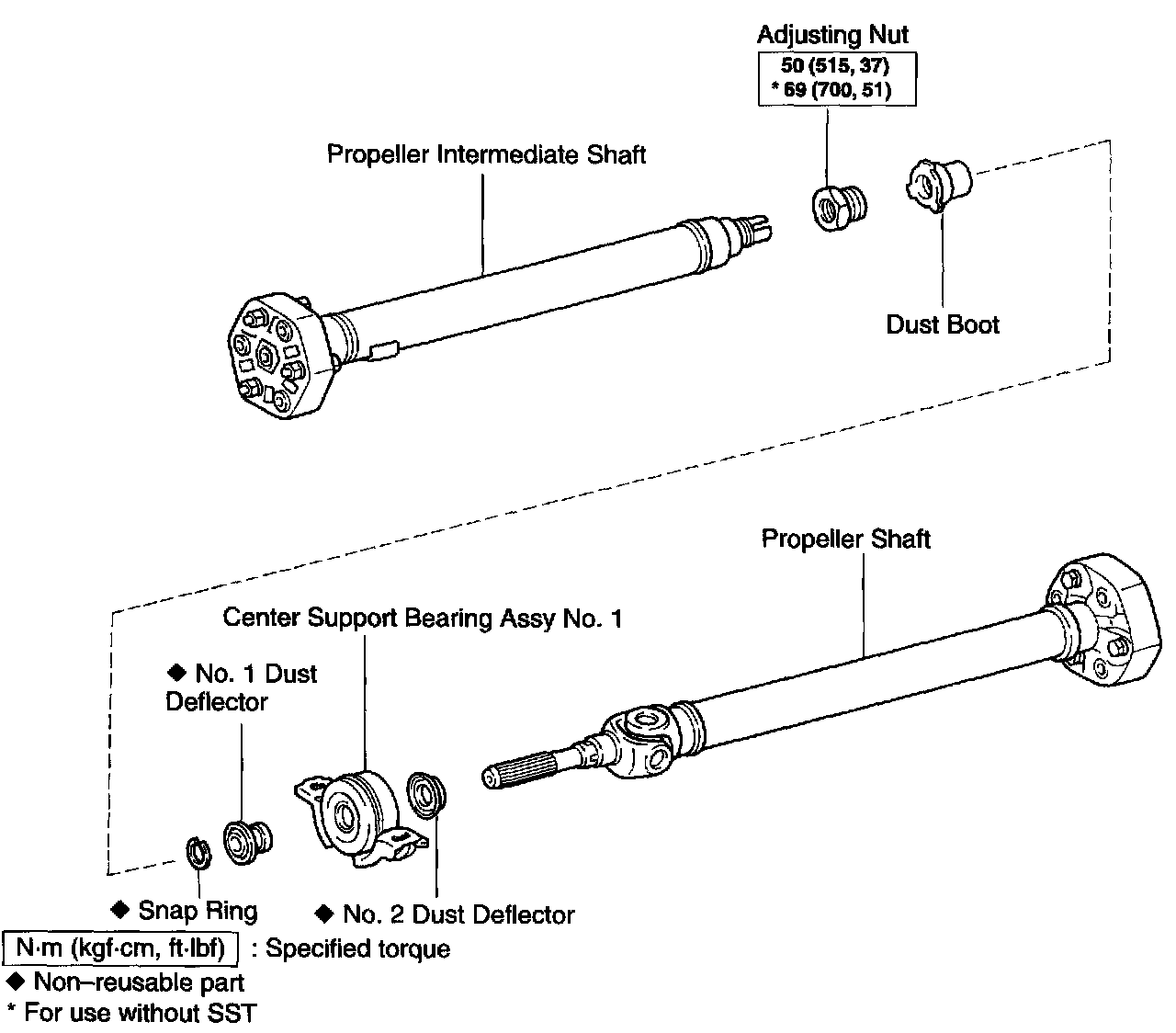 Adjusting Nut
50 (515, 37)
* 69 (700, 51)

Propeller Intermediate Shaft

Dust Boot

Propeller Shaft

Center Support Bearing Assy No. 1

◆ No. 1 Dust Deflector

◆ Snap Ring

◆ No. 2 Dust Deflector

N·m (kgf·cm, ft·lbf) : Specified torque
◆ Non–reusable part
* For use without SST