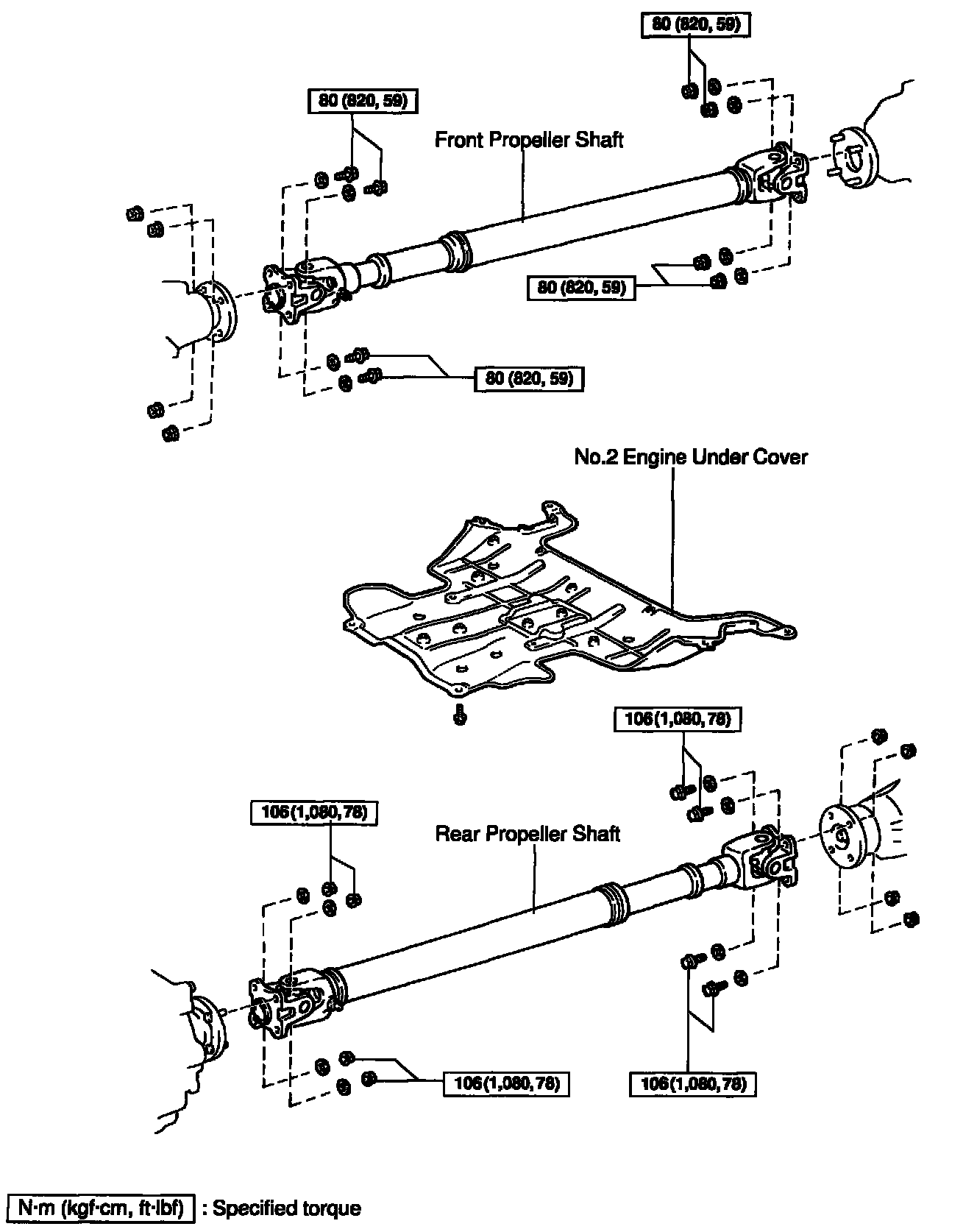 80 (820, 59)

80 (820, 59)

Front Propeller Shaft

80 (820, 59)

80 (820, 59)

No.2 Engine Under Cover

106 (1,080, 78)

106 (1,080, 78)

Rear Propeller Shaft

106 (1,080, 78)

106 (1,080, 78)

N·m (kgf·cm, ft·lbf) : Specified torque