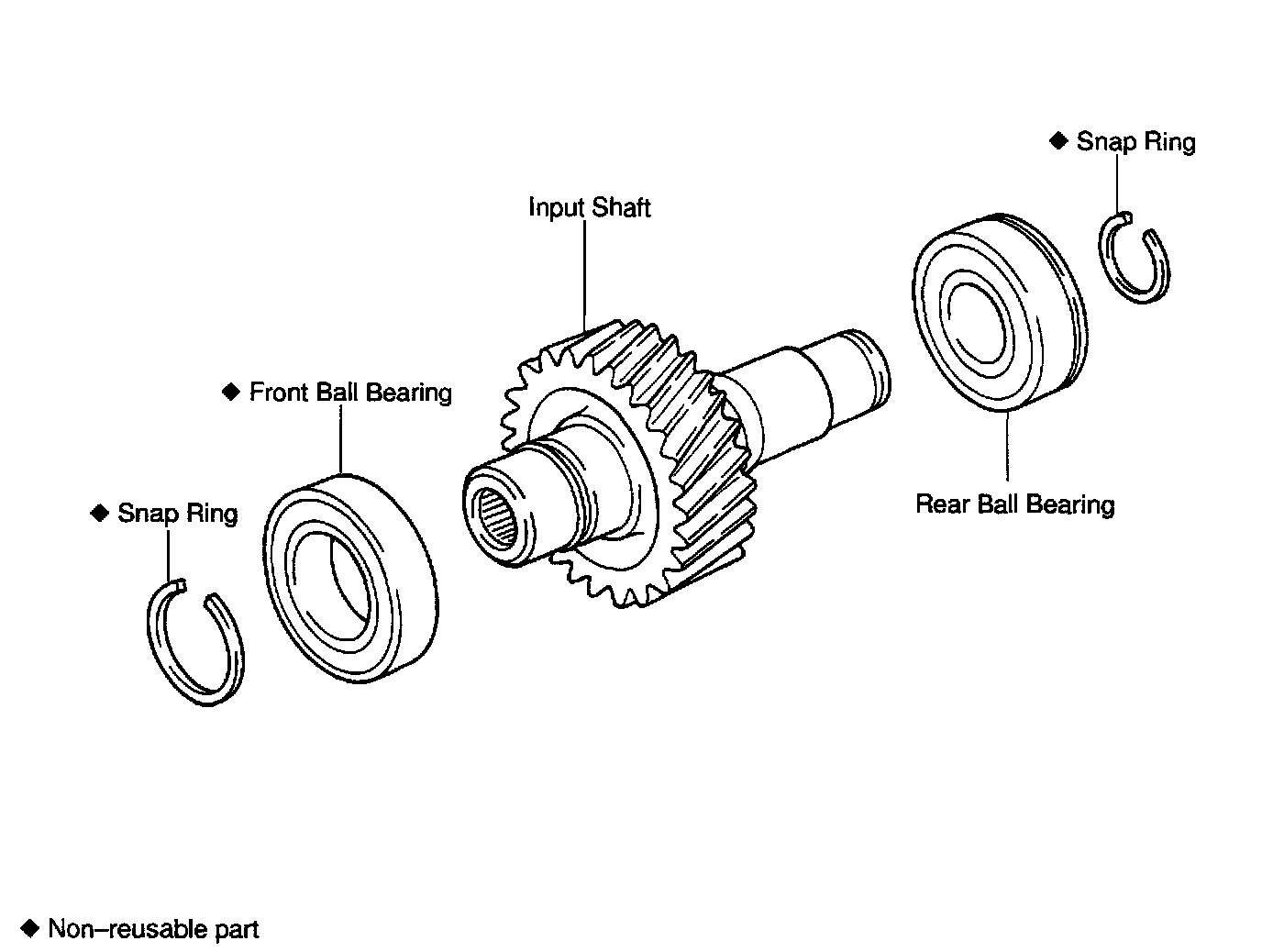 ◆ Snap Ring

Input Shaft

◆ Front Ball Bearing

◆ Snap Ring

Rear Ball Bearing

◆ Non–reusable part