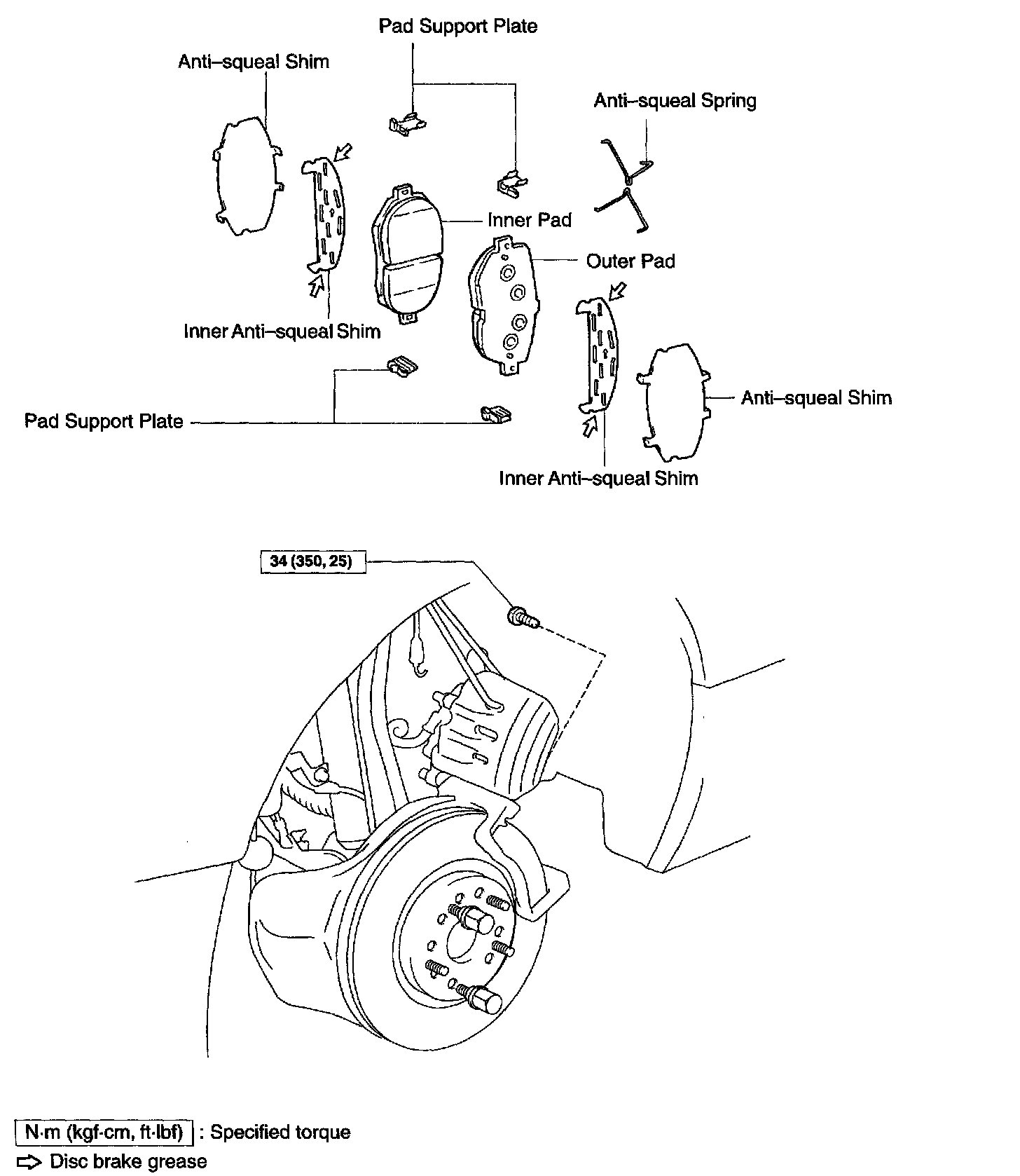 Pad Support Plate

Anti–squeal Shim

Anti–squeal Spring

Inner Pad

Outer Pad

Inner Anti–squeal Shim

Pad Support Plate

Anti–squeal Shim

Inner Anti–squeal Shim

34 (350, 25)

N·m (kgf·cm, ft·lbf) : Specified torque

⇨ Disc brake grease