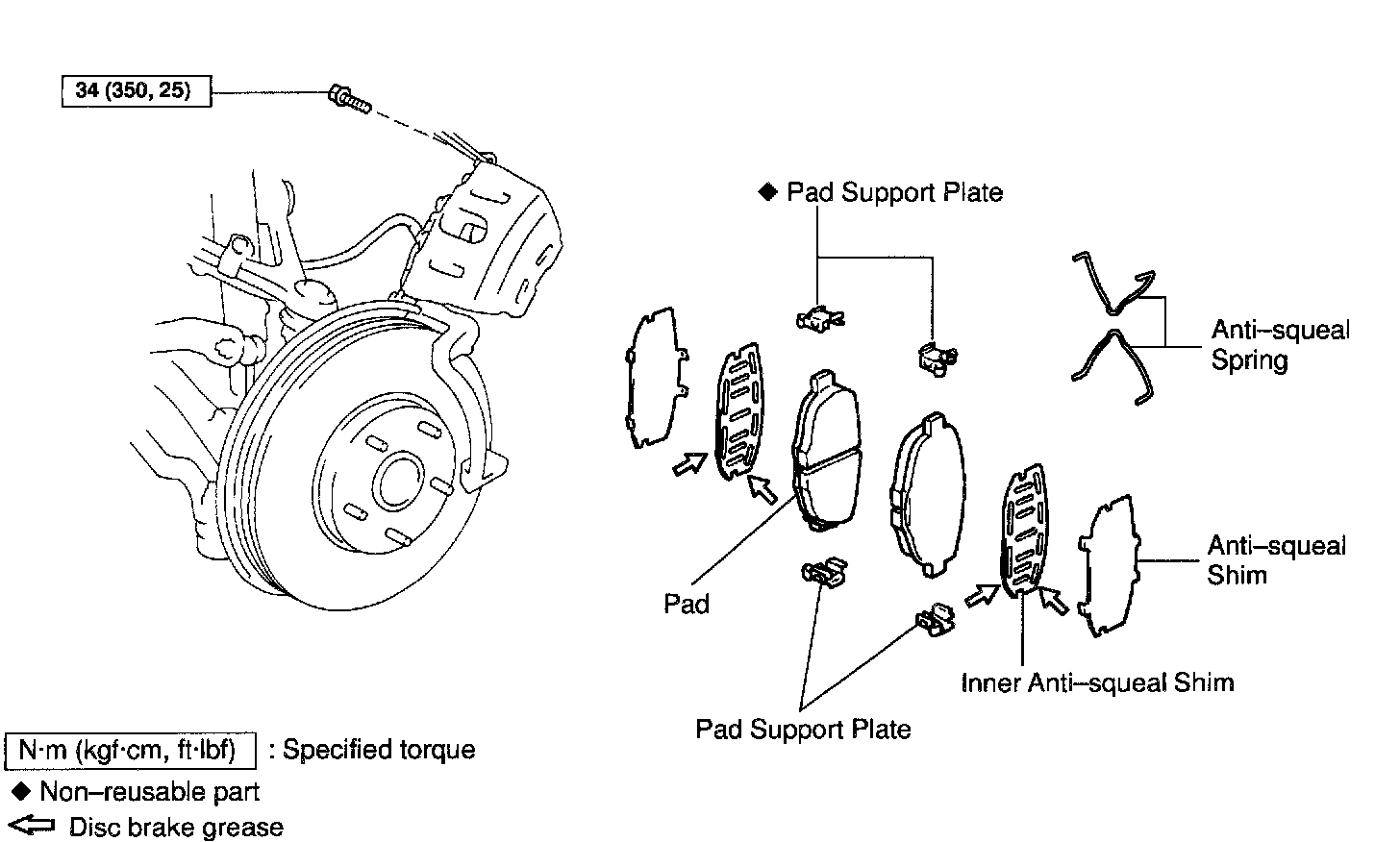 34 (350, 25)

◆ Pad Support Plate

Anti–squeal Spring

Anti–squeal Shim

Pad

Inner Anti–squeal Shim

Pad Support Plate

N·m (kgf·cm, ft·lbf) : Specified torque
◆ Non–reusable part
⇦ Disc brake grease