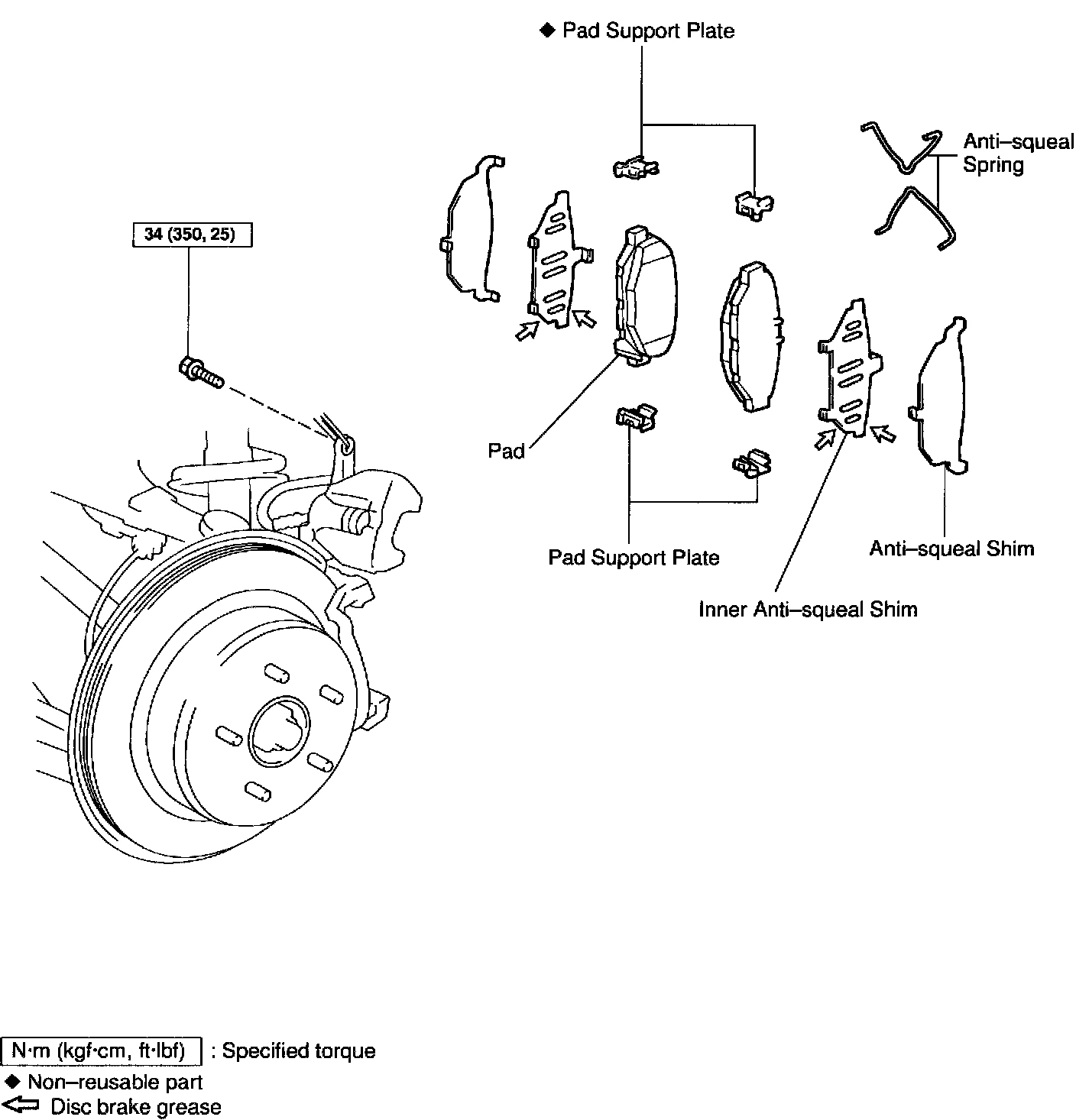 ◆ Pad Support Plate

Anti–squeal Spring

34 (350, 25)

Pad

Pad Support Plate

Anti–squeal Shim

Inner Anti–squeal Shim

N·m (kgf·cm, ft·lbf) : Specified torque

◆ Non–reusable part

⇦ Disc brake grease