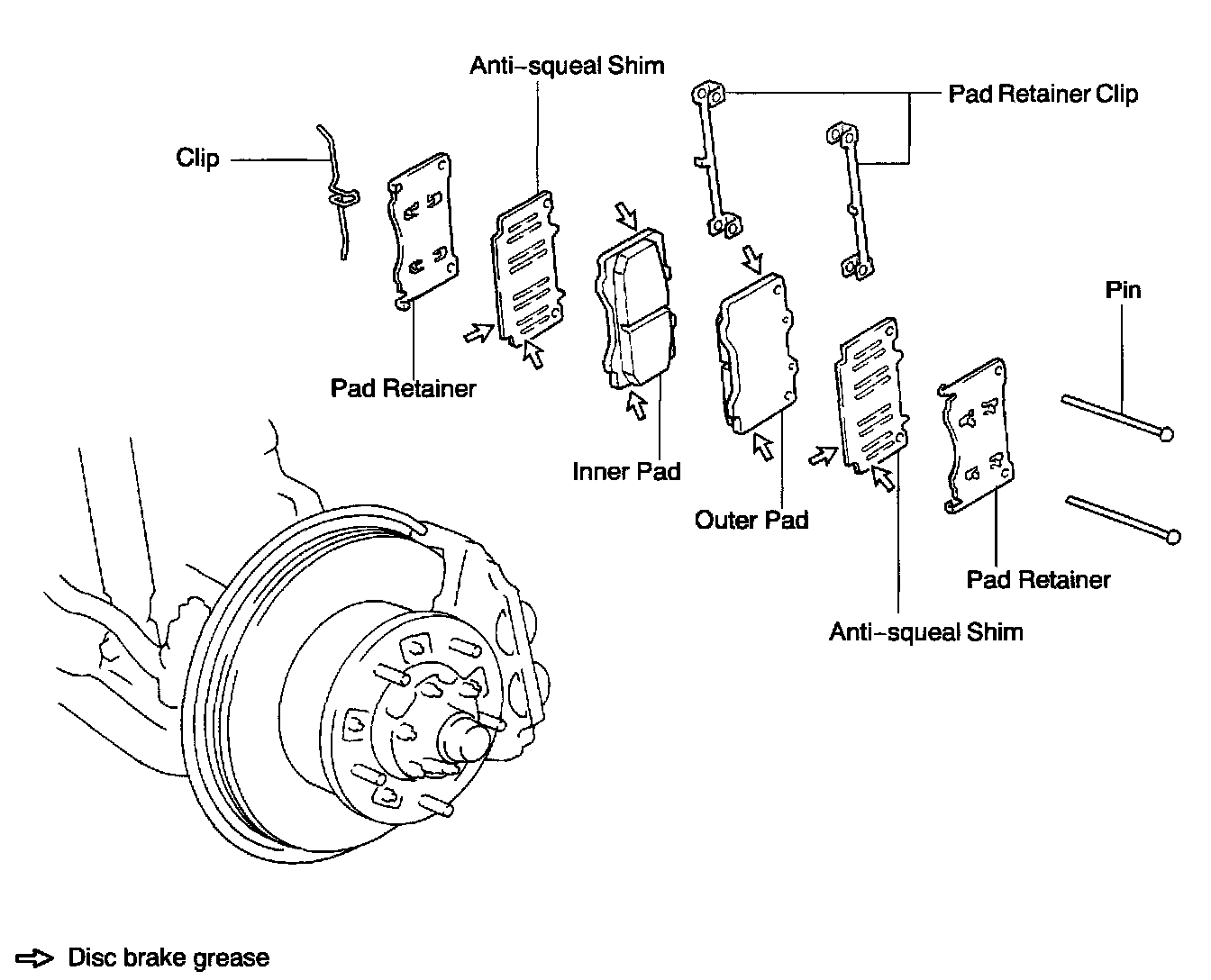 Anti-squeal Shim
Pad Retainer Clip
Clip
Pin
Pad Retainer
Inner Pad
Outer Pad
Pad Retainer
Anti-squeal Shim
Disc brake grease