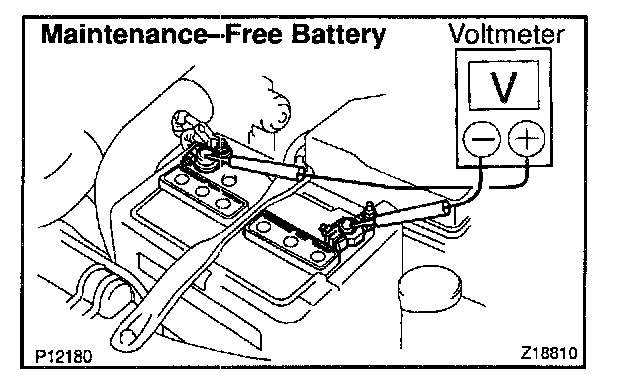 Maintenance–Free Battery

Voltmeter

V

−

+

P12180

Z18810