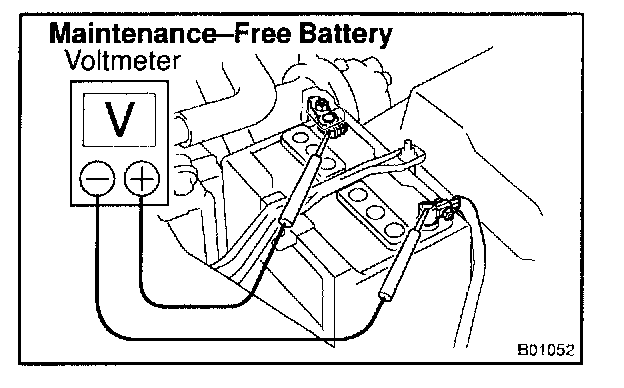 Maintenance–Free Battery
Voltmeter
V
−
+
B01052