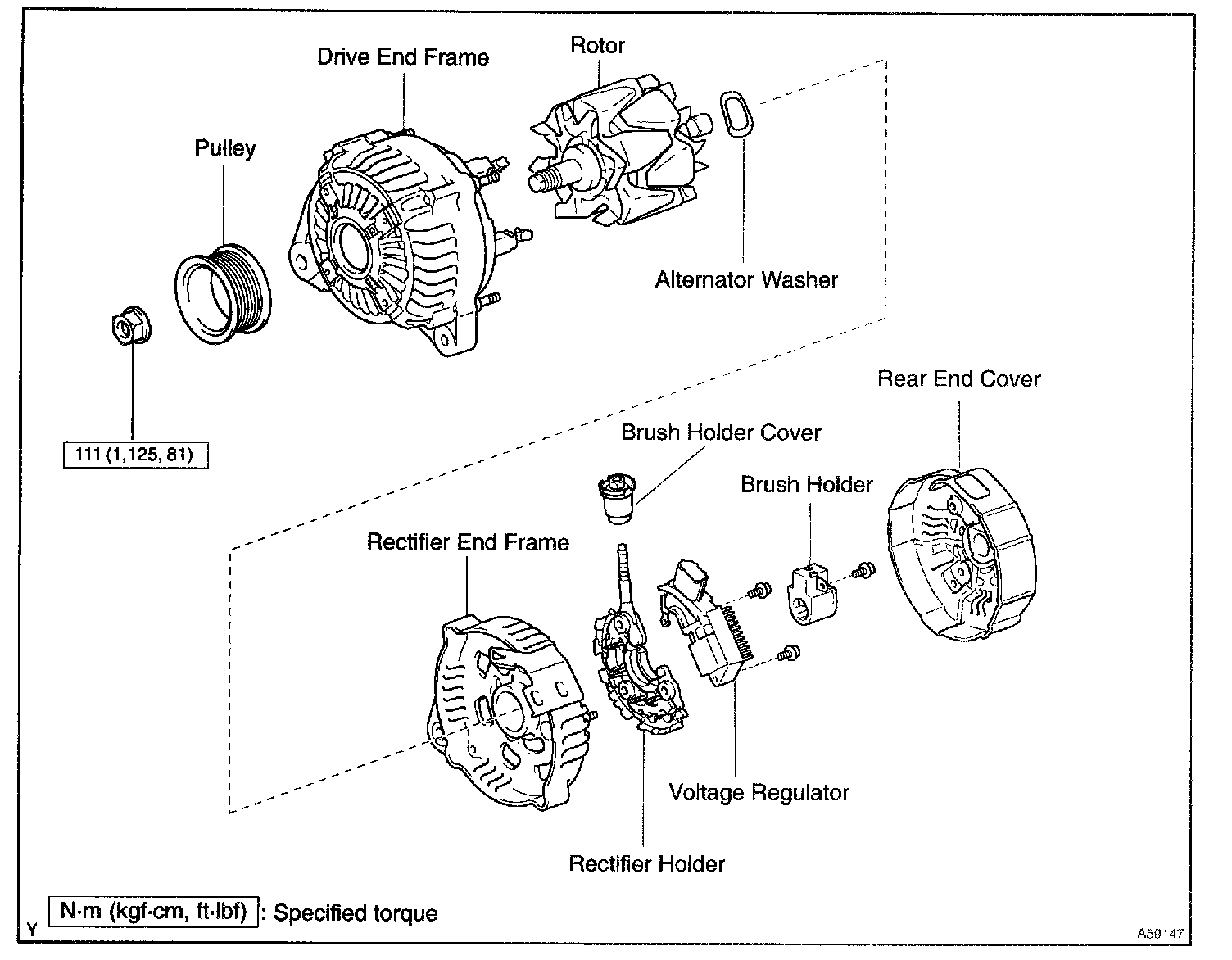 Drive End Frame

Rotor

Pulley

Alternator Washer

111 (1,125, 81)

Rear End Cover

Brush Holder Cover

Brush Holder

Rectifier End Frame

Voltage Regulator

Rectifier Holder

N·m (kgf·cm, ft·lbf) : Specified torque

Y

A59147