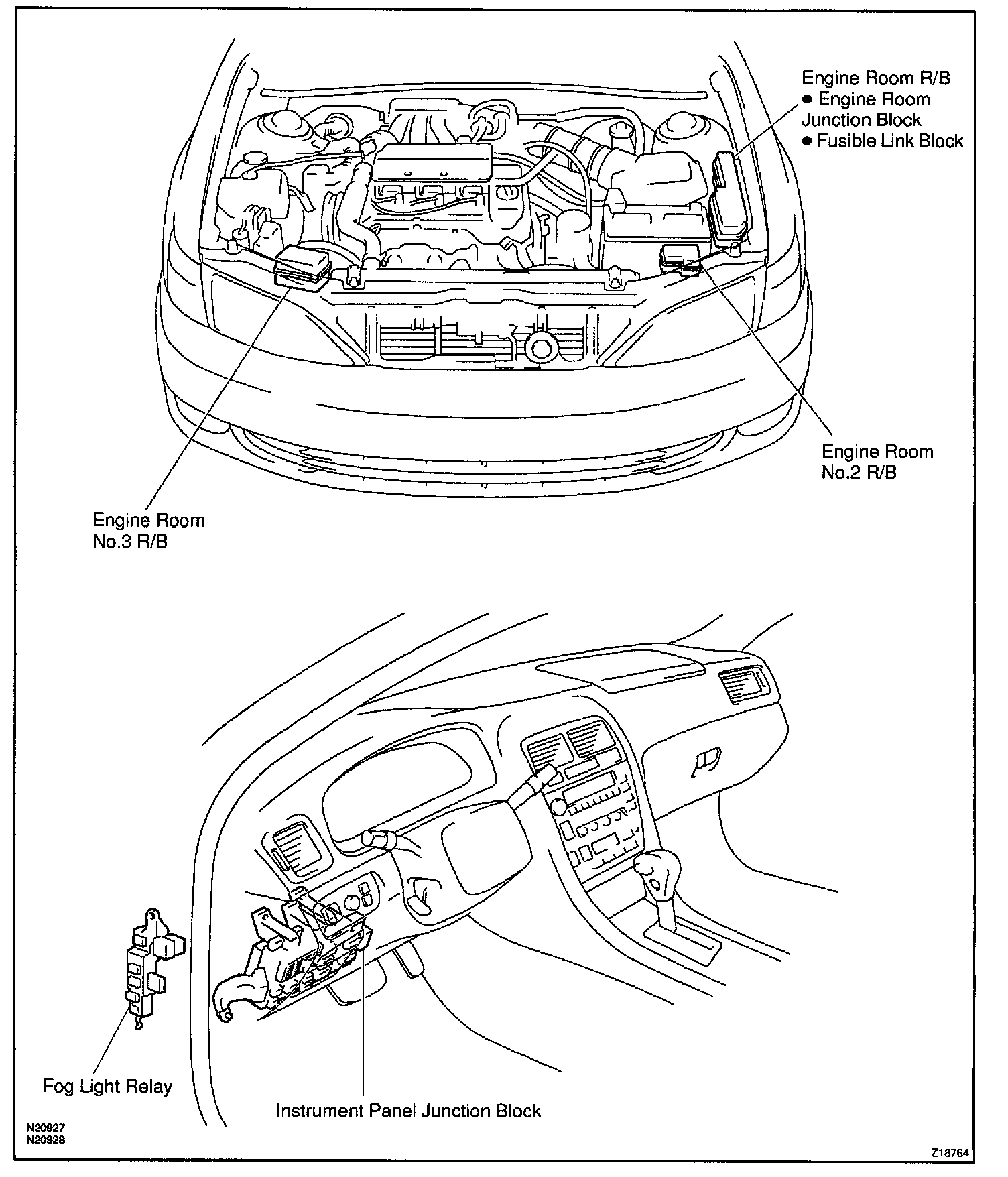 Engine Room R/B
● Engine Room Junction Block
● Fusible Link Block

Engine Room No.2 R/B

Engine Room No.3 R/B

Fog Light Relay

Instrument Panel Junction Block

N20927
N20928

Z18764