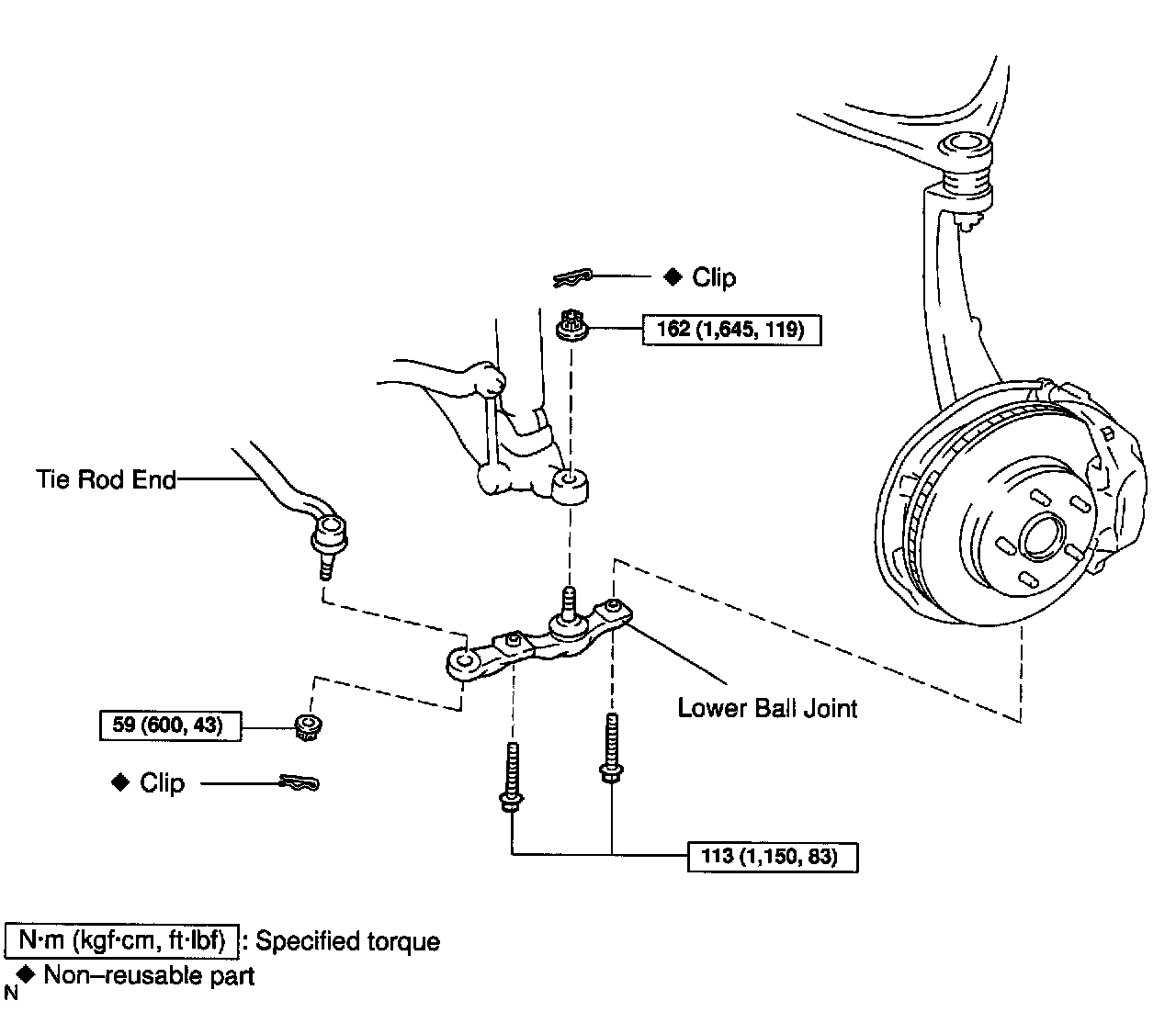 ◆ Clip

162 (1,645, 119)

Tie Rod End

Lower Ball Joint

59 (600, 43)

◆ Clip

113 (1,150, 83)

N·m (kgf·cm, ft·lbf) : Specified torque

◆ Non–reusable part

N