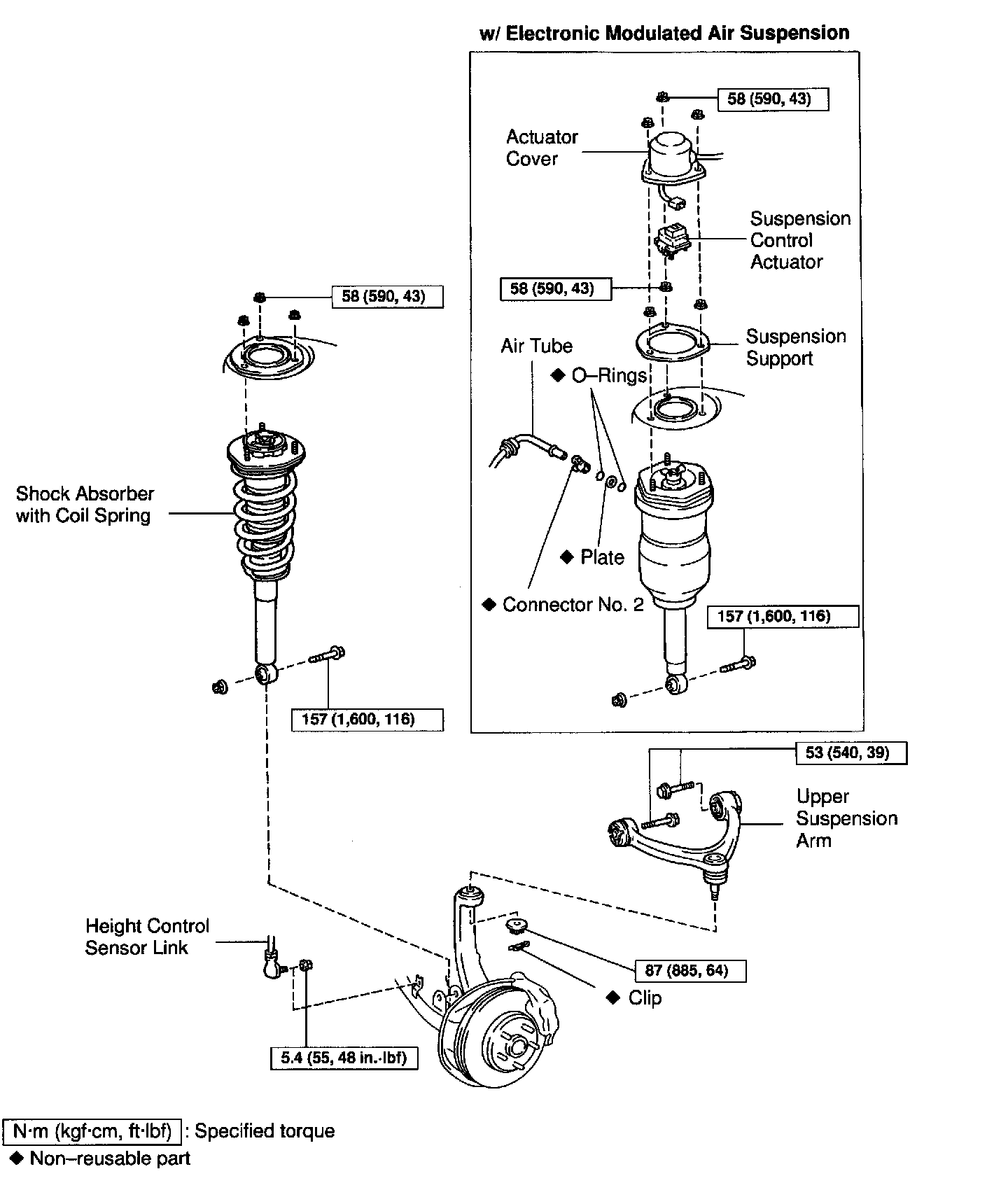 w/ Electronic Modulated Air Suspension

58 (590, 43)

Actuator Cover

Suspension Control Actuator

58 (590, 43)

Suspension Support

Air Tube

◆ O–Rings

◆ Plate

◆ Connector No. 2

157 (1,600, 116)

58 (590, 43)

Shock Absorber with Coil Spring

157 (1,600, 116)

53 (540, 39)

Upper Suspension Arm

Height Control Sensor Link

87 (885, 64)

◆ Clip

5.4 (55, 48 in.·lbf)

N·m (kgf·cm, ft·lbf) : Specified torque

◆ Non–reusable part