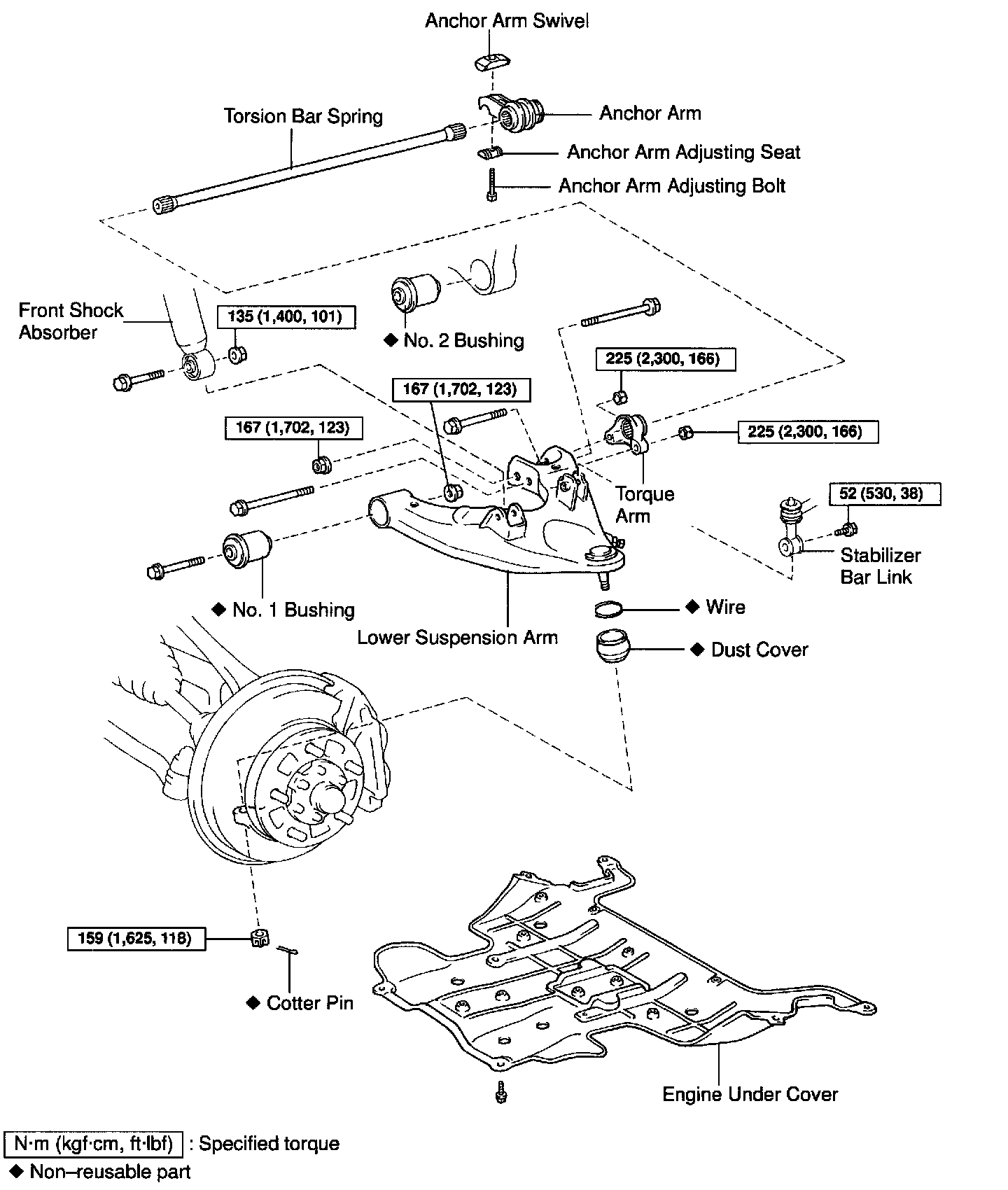 Anchor Arm Swivel

Torsion Bar Spring

Anchor Arm

Anchor Arm Adjusting Seat

Anchor Arm Adjusting Bolt

Front Shock Absorber

135 (1,400, 101)

◆ No. 2 Bushing

225 (2,300, 166)

167 (1,702, 123)

167 (1,702, 123)

225 (2,300, 166)

Torque Arm

52 (530, 38)

Stabilizer Bar Link

◆ No. 1 Bushing

Lower Suspension Arm

◆ Wire

◆ Dust Cover

159 (1,625, 118)

◆ Cotter Pin

Engine Under Cover

N·m (kgf·cm, ft·lbf) : Specified torque
◆ Non–reusable part