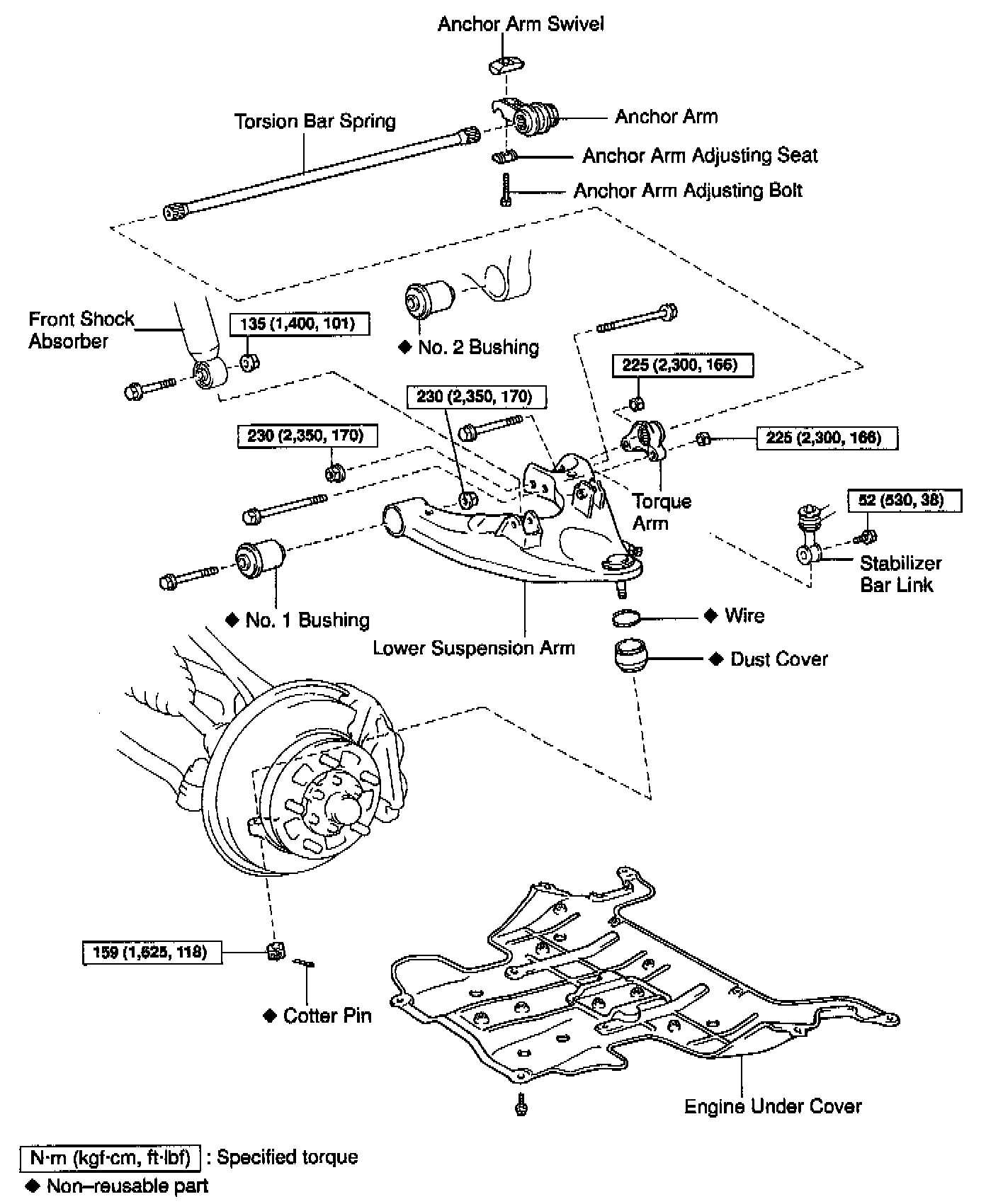 Anchor Arm Swivel

Torsion Bar Spring

Anchor Arm

Anchor Arm Adjusting Seat

Anchor Arm Adjusting Bolt

Front Shock Absorber

135 (1,400, 101)

◆ No. 2 Bushing

225 (2,300, 166)

230 (2,350, 170)

230 (2,350, 170)

225 (2,300, 166)

Torque Arm

52 (530, 38)

Stabilizer Bar Link

◆ No. 1 Bushing

Lower Suspension Arm

◆ Wire

◆ Dust Cover

159 (1,625, 118)

◆ Cotter Pin

Engine Under Cover

N·m (kgf·cm, ft·lbf) : Specified torque

◆ Non–reusable part