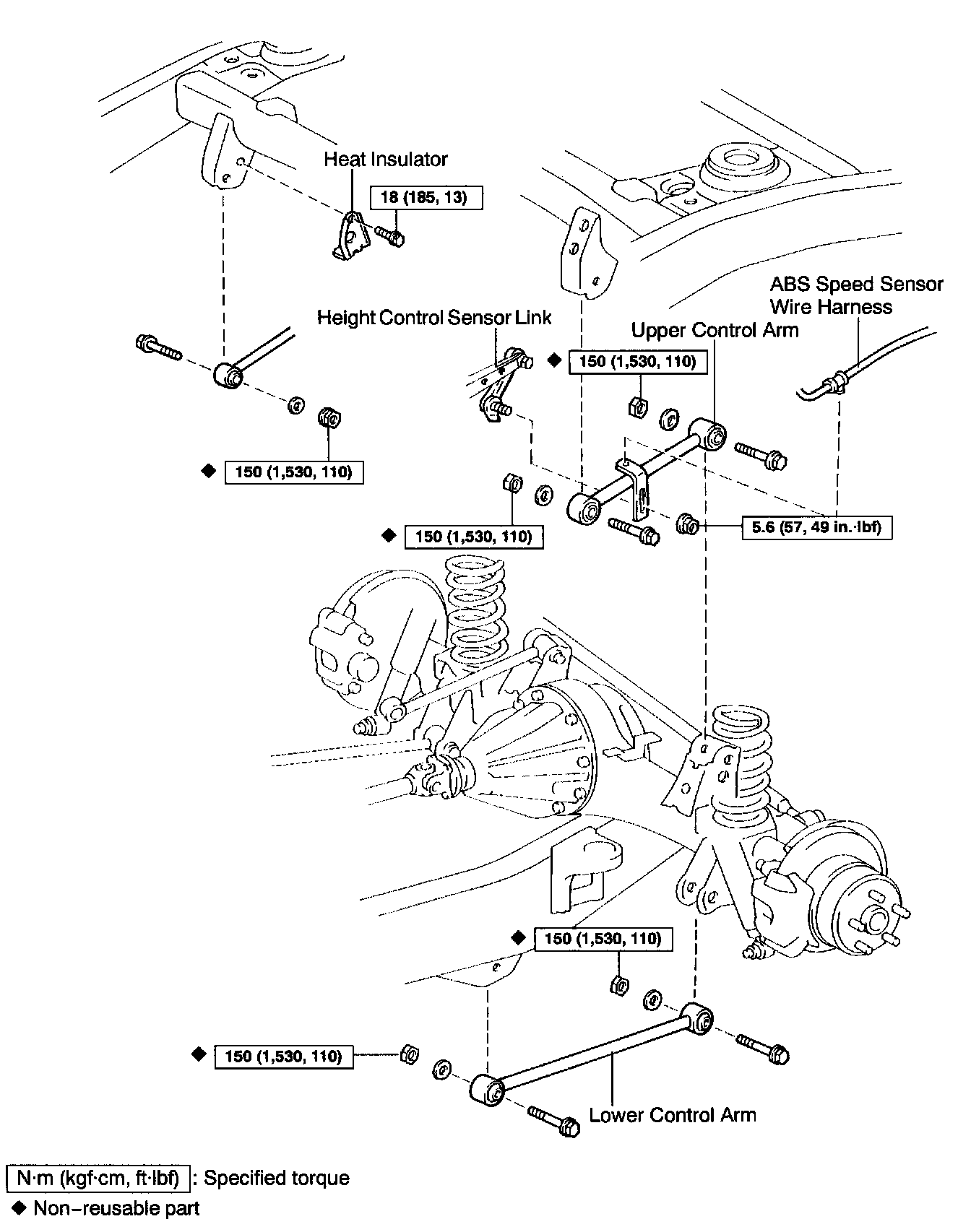 Heat Insulator

18 (185, 13)

ABS Speed Sensor Wire Harness

Height Control Sensor Link

Upper Control Arm

◆ 150 (1,530, 110)

◆ 150 (1,530, 110)

◆ 150 (1,530, 110)

5.6 (57, 49 in.·lbf)

◆ 150 (1,530, 110)

◆ 150 (1,530, 110)

Lower Control Arm

N·m (kgf·cm, ft·lbf) : Specified torque

◆ Non–reusable part