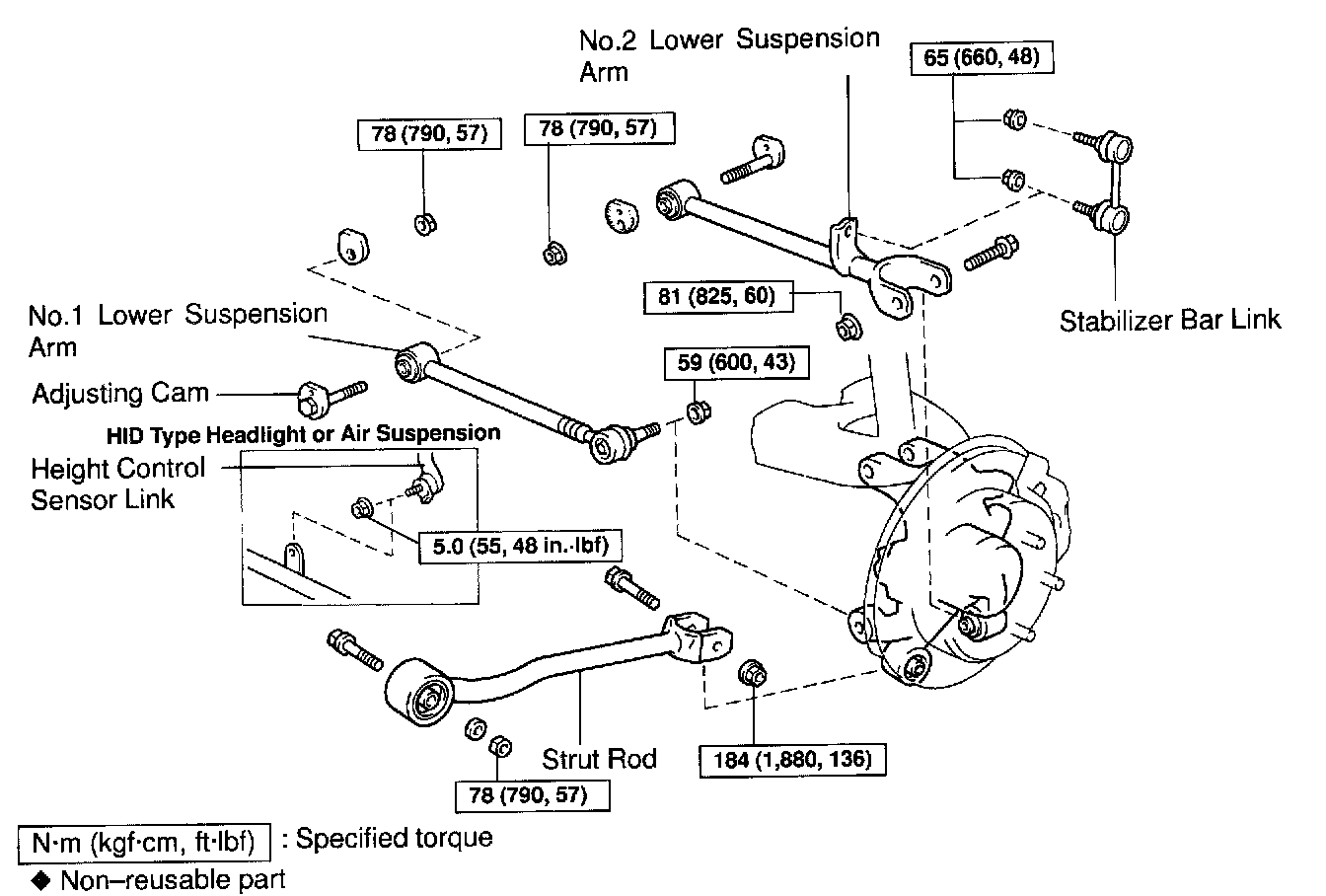 No.2 Lower Suspension Arm

65 (660, 48)

78 (790, 57)

78 (790, 57)

81 (825, 60)

Stabilizer Bar Link

No.1 Lower Suspension Arm

59 (600, 43)

Adjusting Cam

HID Type Headlight or Air Suspension

Height Control Sensor Link

5.0 (55, 48 in.·lbf)

Strut Rod

184 (1,880, 136)

78 (790, 57)

N·m (kgf·cm, ft·lbf) : Specified torque

◆ Non–reusable part