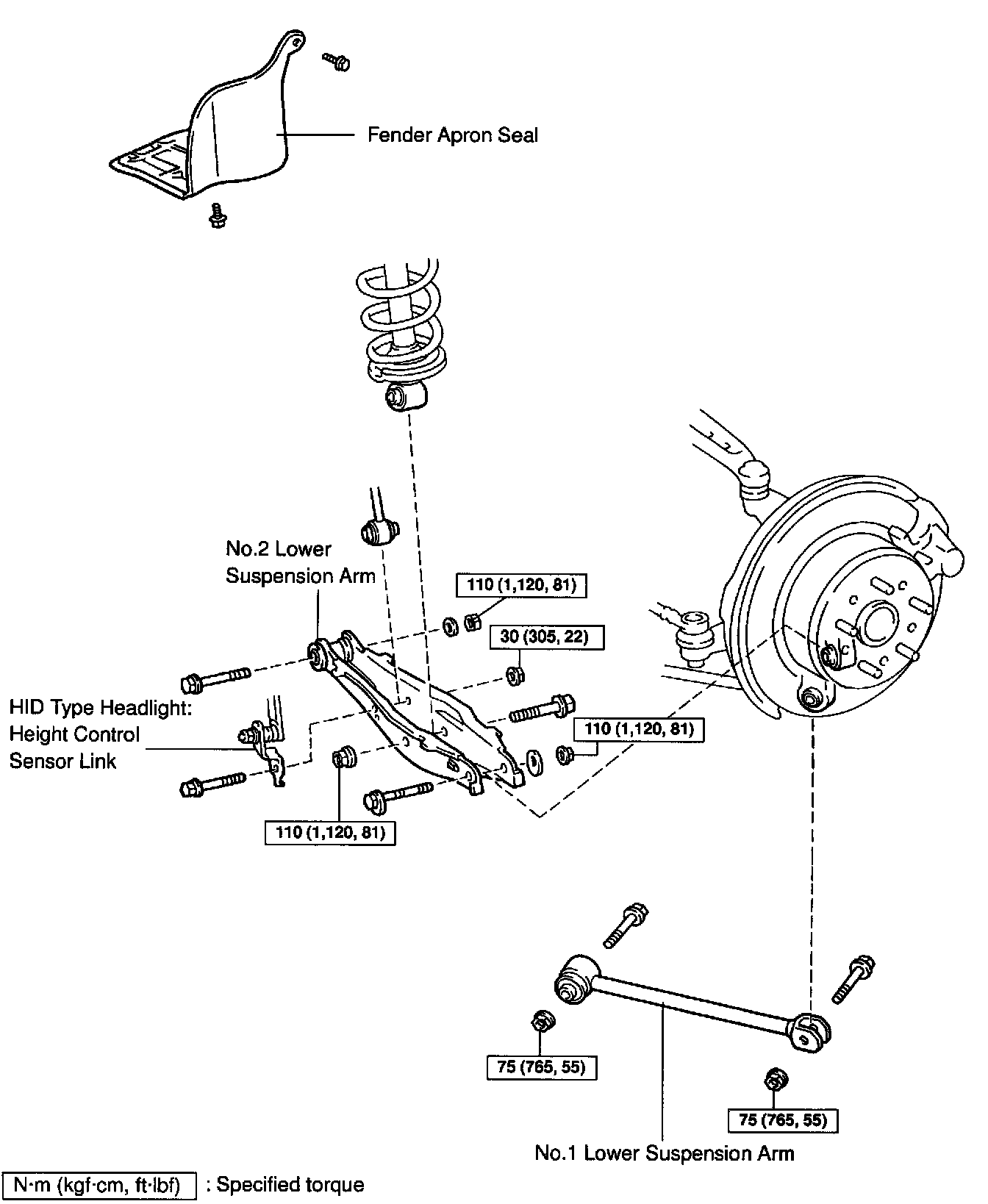 Fender Apron Seal

No.2 Lower Suspension Arm

110 (1,120, 81)

30 (305, 22)

HID Type Headlight: Height Control Sensor Link

110 (1,120, 81)

110 (1,120, 81)

75 (765, 55)

75 (765, 55)

No.1 Lower Suspension Arm

N·m (kgf·cm, ft·lbf) : Specified torque