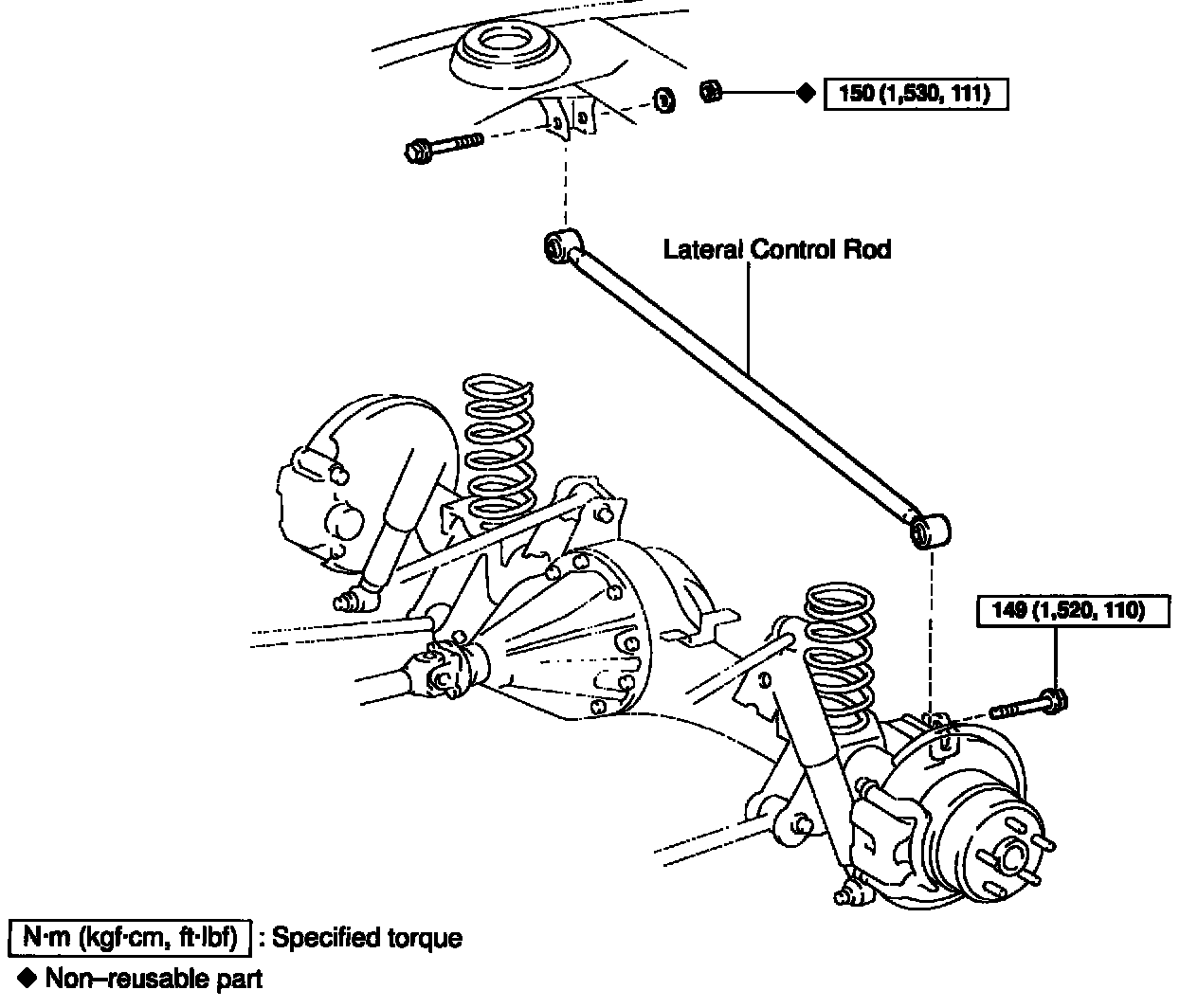 ◆ 150 (1,530, 111)

Lateral Control Rod

149 (1,520, 110)

N·m (kgf·cm, ft·lbf) : Specified torque

◆ Non–reusable part