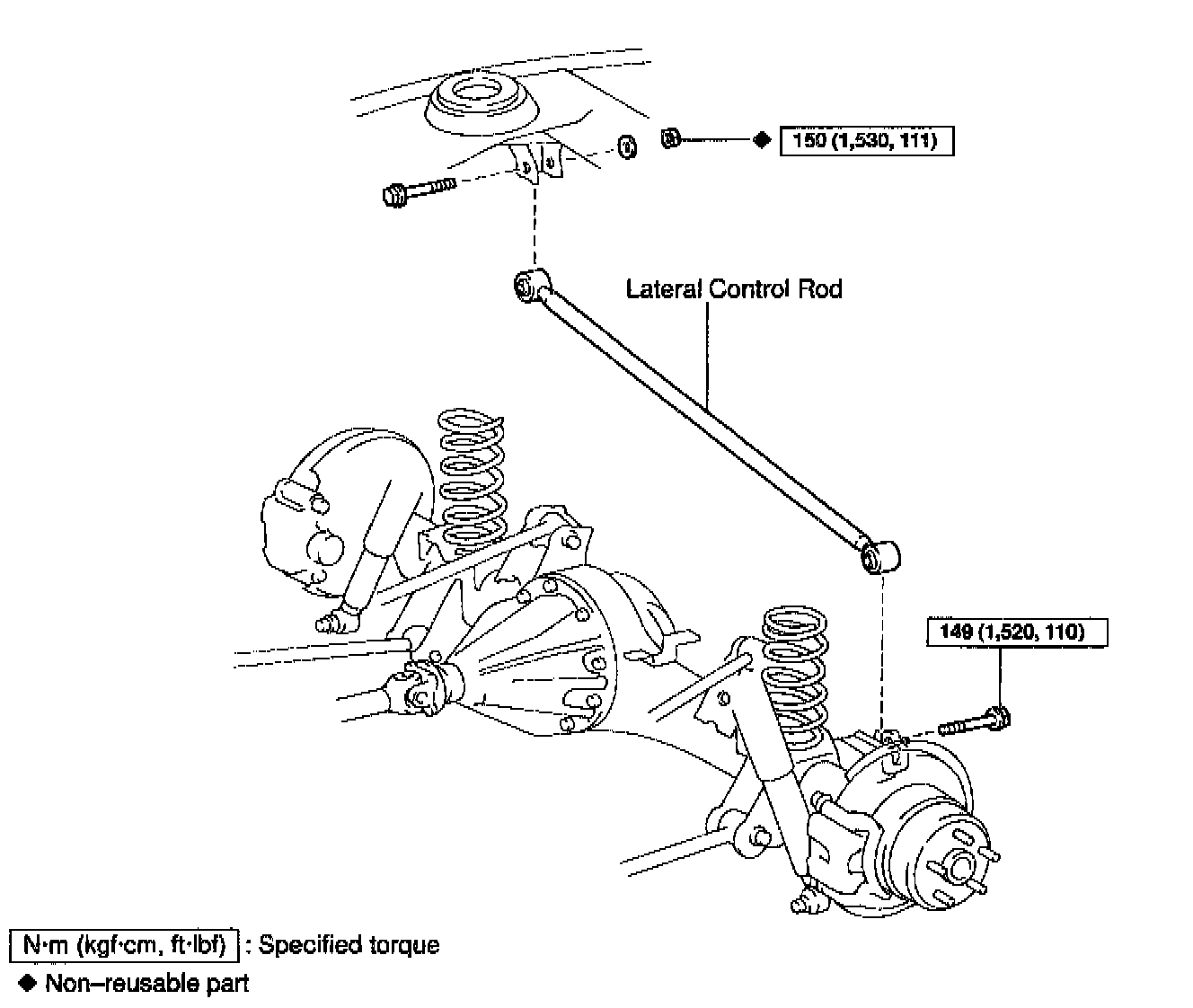 ◆ 150 (1,530, 111)

Lateral Control Rod

149 (1,520, 110)

N·m (kgf·cm, ft·lbf) : Specified torque

◆ Non–reusable part