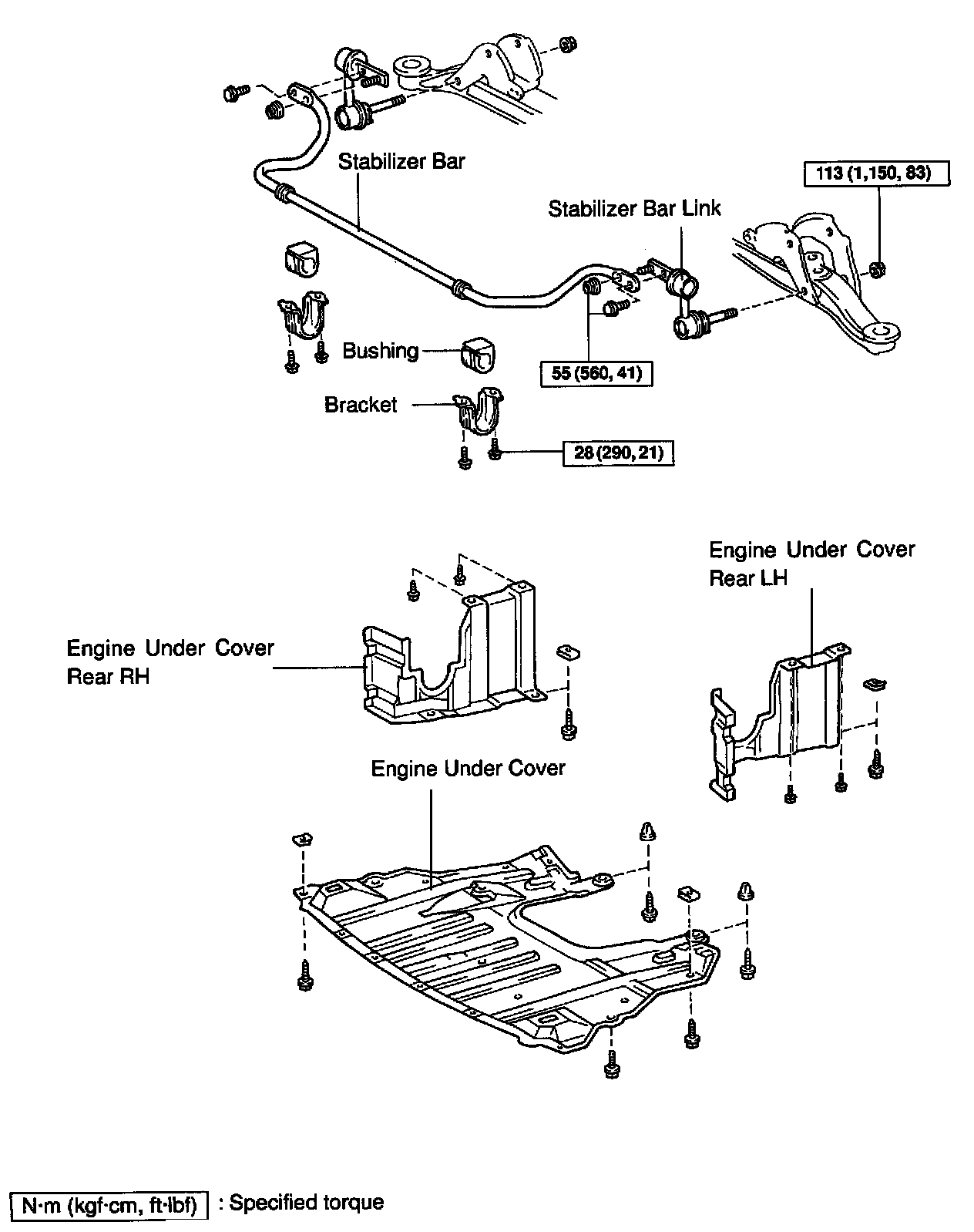 Stabilizer Bar

113 (1,150, 83)

Stabilizer Bar Link

Bushing

55 (560, 41)

Bracket

28 (290, 21)

Engine Under Cover Rear LH

Engine Under Cover Rear RH

Engine Under Cover

N·m (kgf·cm, ft·lbf) : Specified torque