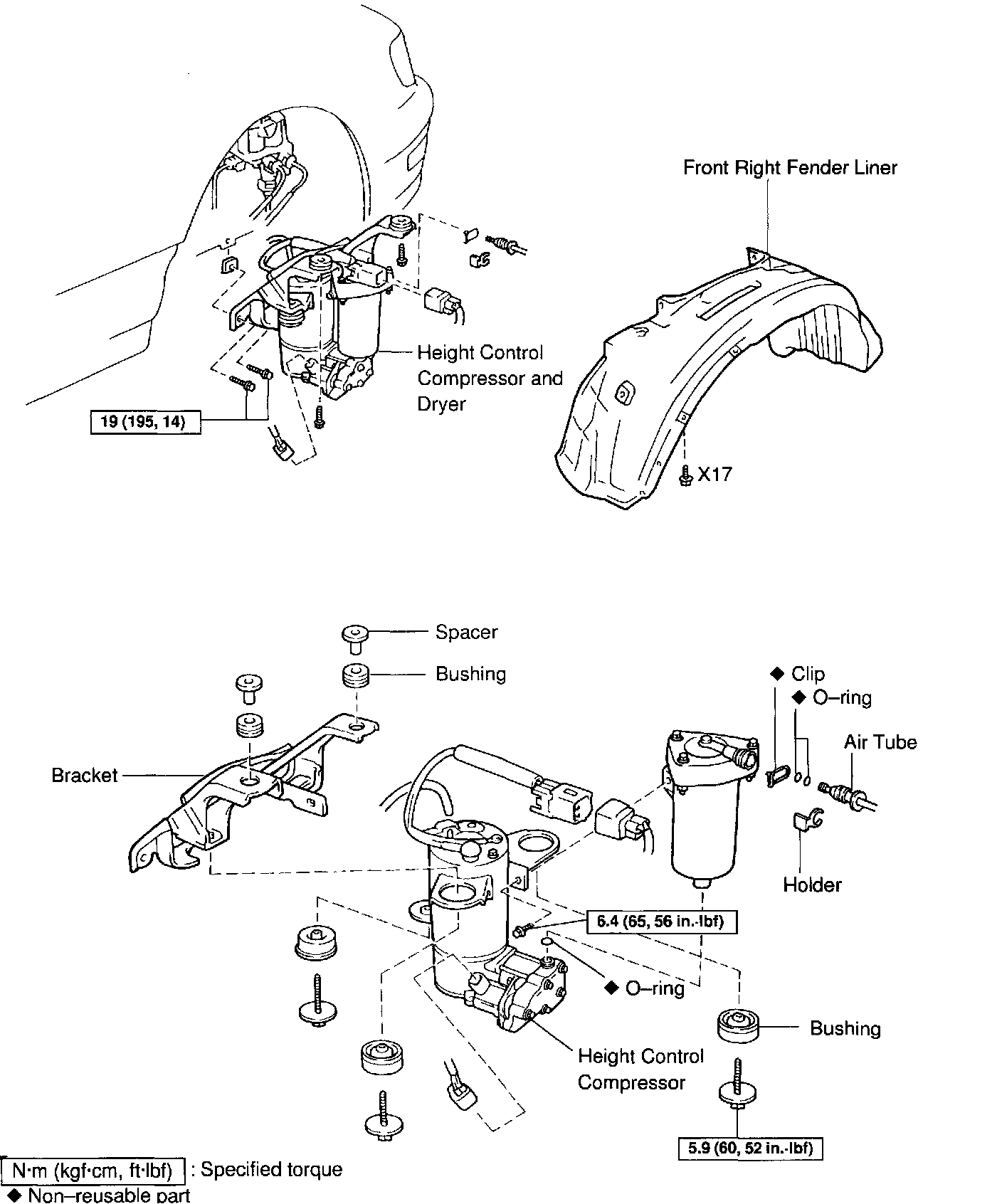 Front Right Fender Liner

Height Control Compressor and Dryer

19 (195, 14)

X17

Spacer

Bushing

◆ Clip

◆ O–ring

Air Tube

Bracket

Holder

6.4 (65, 56 in.·lbf)

◆ O–ring

Bushing

Height Control Compressor

5.9 (60, 52 in.·lbf)

N·m (kgf·cm, ft·lbf) : Specified torque

◆ Non–reusable part