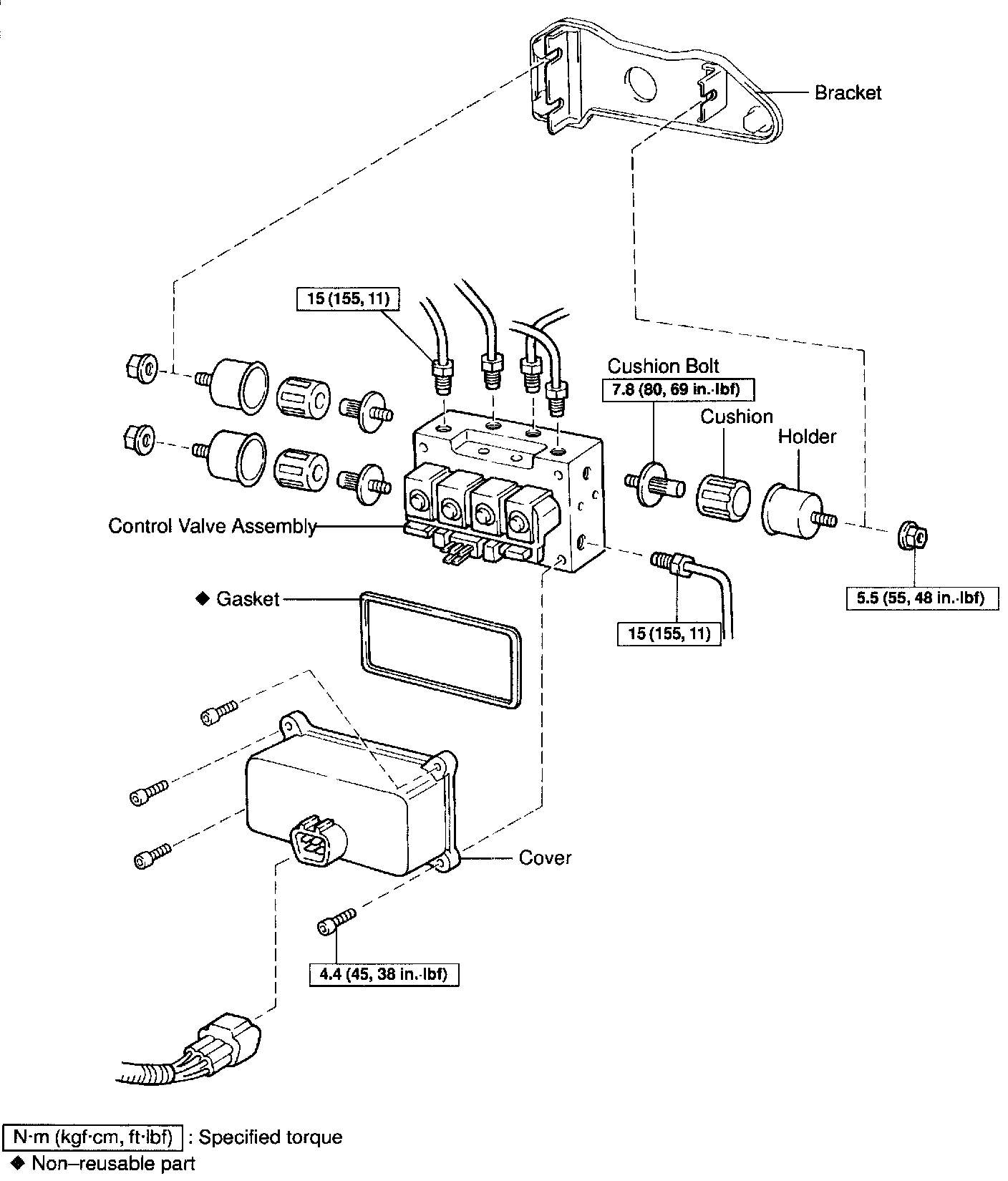 Bracket

15 (155, 11)

Cushion Bolt
7.8 (80, 69 in.·lbf)

Cushion

Holder

Control Valve Assembly

◆ Gasket

5.5 (55, 48 in.·lbf)

15 (155, 11)

Cover

4.4 (45, 38 in.·lbf)

N·m (kgf·cm, ft·lbf) : Specified torque
◆ Non–reusable part